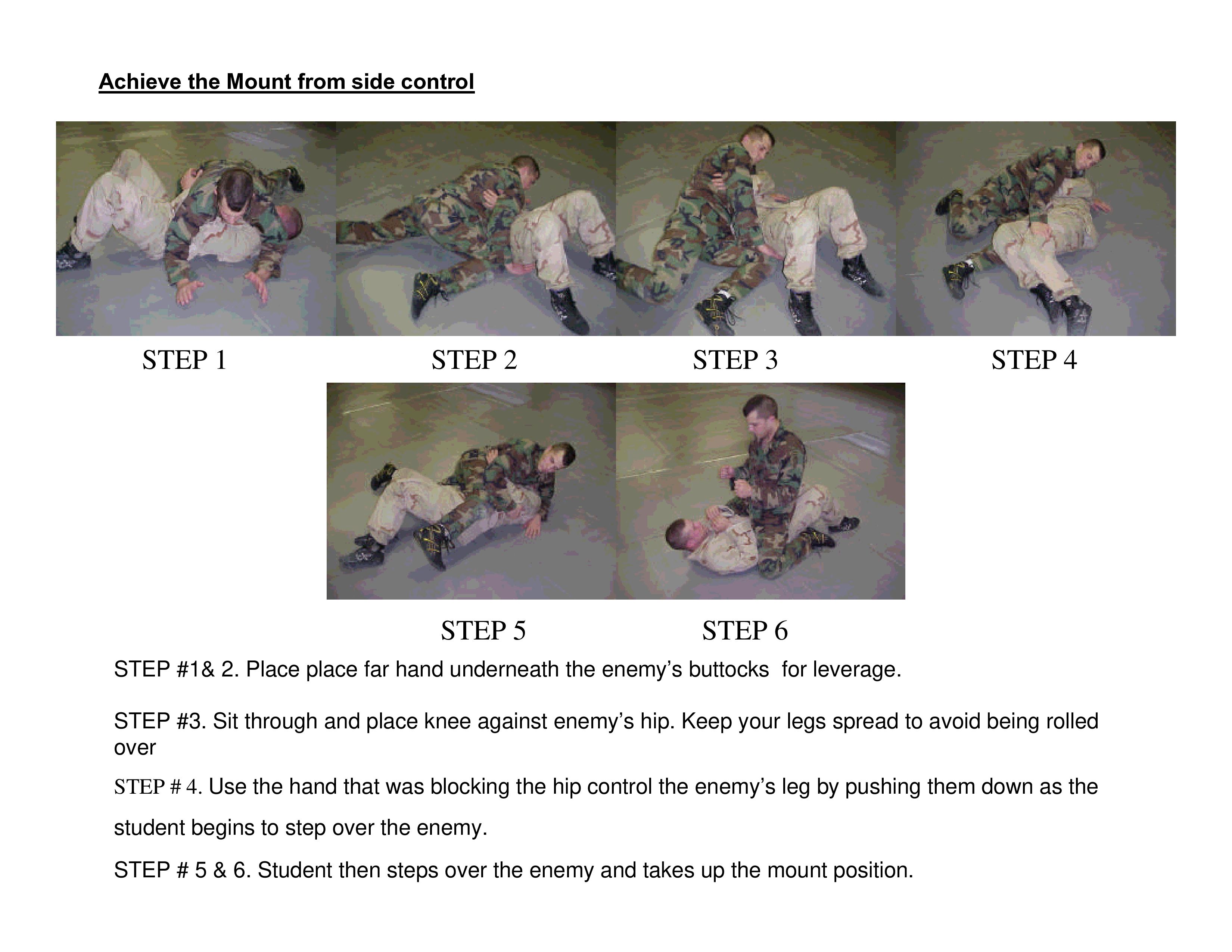 Achieve the Mount from side control

STEP 1 STEP 2 STEP 3 STEP 4

STEP 5 STEP 6

STEP #1& 2. Place place far hand underneath the enemy's buttocks for leverage.

STEP #3. Sit through and place knee against enemy's hip. Keep your legs spread to avoid being rolled over

STEP # 4. Use the hand that was blocking the hip control the enemy's leg by pushing them down as the student begins to step over the enemy.

STEP # 5 & 6. Student then steps over the enemy and takes up the mount position.