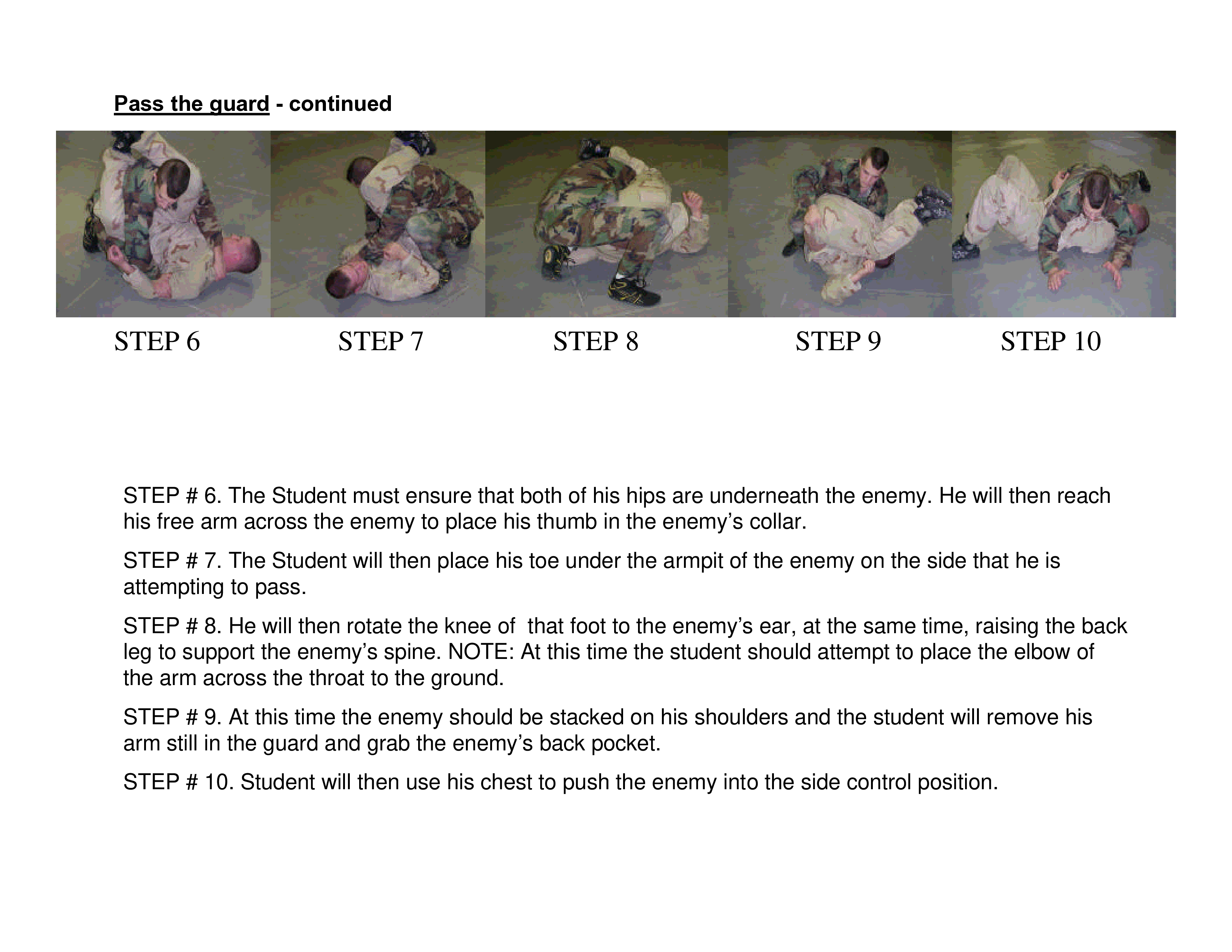 Pass the guard - continued

STEP 6 STEP 7 STEP 8 STEP 9 STEP 10

STEP # 6. The Student must ensure that both of his hips are underneath the enemy. He will then reach his free arm across the enemy to place his thumb in the enemy's collar.

STEP # 7. The Student will then place his toe under the armpit of the enemy on the side that he is attempting to pass.

STEP # 8. He will then rotate the knee of that foot to the enemy's ear, at the same time, raising the back leg to support the enemy's spine. NOTE: At this time the student should attempt to place the elbow of the arm across the throat to the ground.

STEP # 9. At this time the enemy should be stacked on his shoulders and the student will remove his arm still in the guard and grab the enemy's back pocket.

STEP # 10. Student will then use his chest to push the enemy into the side control position.