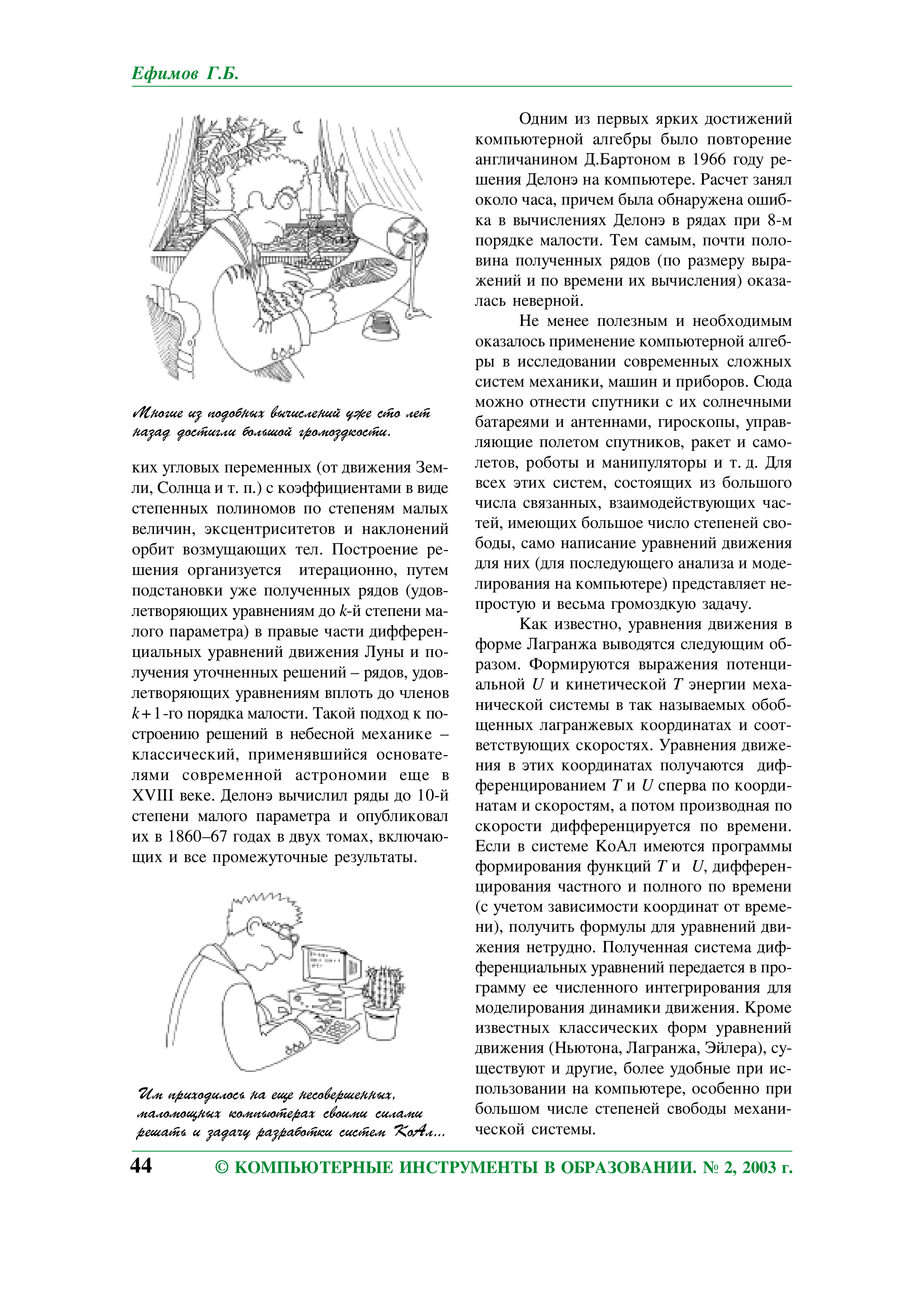 Ефимов Г.Б.

Многие из подобных вычислений уже сто лет назад достигли большой громоздкости.

ких угловых переменных (от движения Земли, Солнца и т. п.) с коэффициентами в виде степенных полиномов по степеням малых величин, эксцентриситетов и наклонений орбит возмущающих тел. Построение решения организуется итерационно, путем подстановки уже полученных рядов (удовлетворяющих уравнениям до $k$-й степени малого параметра) в правые части дифференциальных уравнений движения Луны и получения уточненных решений – рядов, удовлетворяющих уравнениям вплоть до членов $k+1$-го порядка малости. Такой подход к построению решений в небесной механике – классический, применявшийся основателями современной астрономии еще в XVIII веке. Делонэ вычислил ряды до 10-й степени малого параметра и опубликовал их в 1860–67 годах в двух томах, включающих и все промежуточные результаты.

Им приходилось на еще несовершенных, маломощных компьютерах своими силами решать и задачу разработки систем КоАл...

Одним из первых ярких достижений компьютерной алгебры было повторение англичанином Д.Бартоном в 1966 году решения Делонэ на компьютере. Расчет занял около часа, причем была обнаружена ошибка в вычислениях Делонэ в рядах при 8-м порядке малости. Тем самым, почти половина полученных рядов (по размеру выражений и по времени их вычисления) оказалась неверной.

Не менее полезным и необходимым оказалось применение компьютерной алгебры в исследовании современных сложных систем механики, машин и приборов. Сюда можно отнести спутники с их солнечными батареями и антеннами, гироскопы, управляющие полетом спутников, ракет и самолетов, роботы и манипуляторы и т. д. Для всех этих систем, состоящих из большого числа связанных, взаимодействующих частей, имеющих большое число степеней свободы, само написание уравнений движения для них (для последующего анализа и моделирования на компьютере) представляет непростую и весьма громоздкую задачу.

Как известно, уравнения движения в форме Лагранжа выводятся следующим образом. Формируются выражения потенциальной $U$ и кинетической $T$ энергии механической системы в так называемых обобщенных лагранжевых координатах и соответствующих скоростях. Уравнения движения в этих координатах получаются дифференцированием $T$ и $U$ сперва по координатам и скоростям, а потом производная по скорости дифференцируется по времени. Если в системе КоАл имеются программы формирования функций $T$ и $U$, дифференцирования частного и полного по времени (с учетом зависимости координат от времени), получить формулы для уравнений движения нетрудно. Полученная система дифференциальных уравнений передается в программу ее численного интегрирования для моделирования динамики движения. Кроме известных классических форм уравнений движения (Ньютона, Лагранжа, Эйлера), существуют и другие, более удобные при использовании на компьютере, особенно при большом числе степеней свободы механической системы.

44 © КОМПЬЮТЕРНЫЕ ИНСТРУМЕНТЫ В ОБРАЗОВАНИИ. № 2, 2003 г.