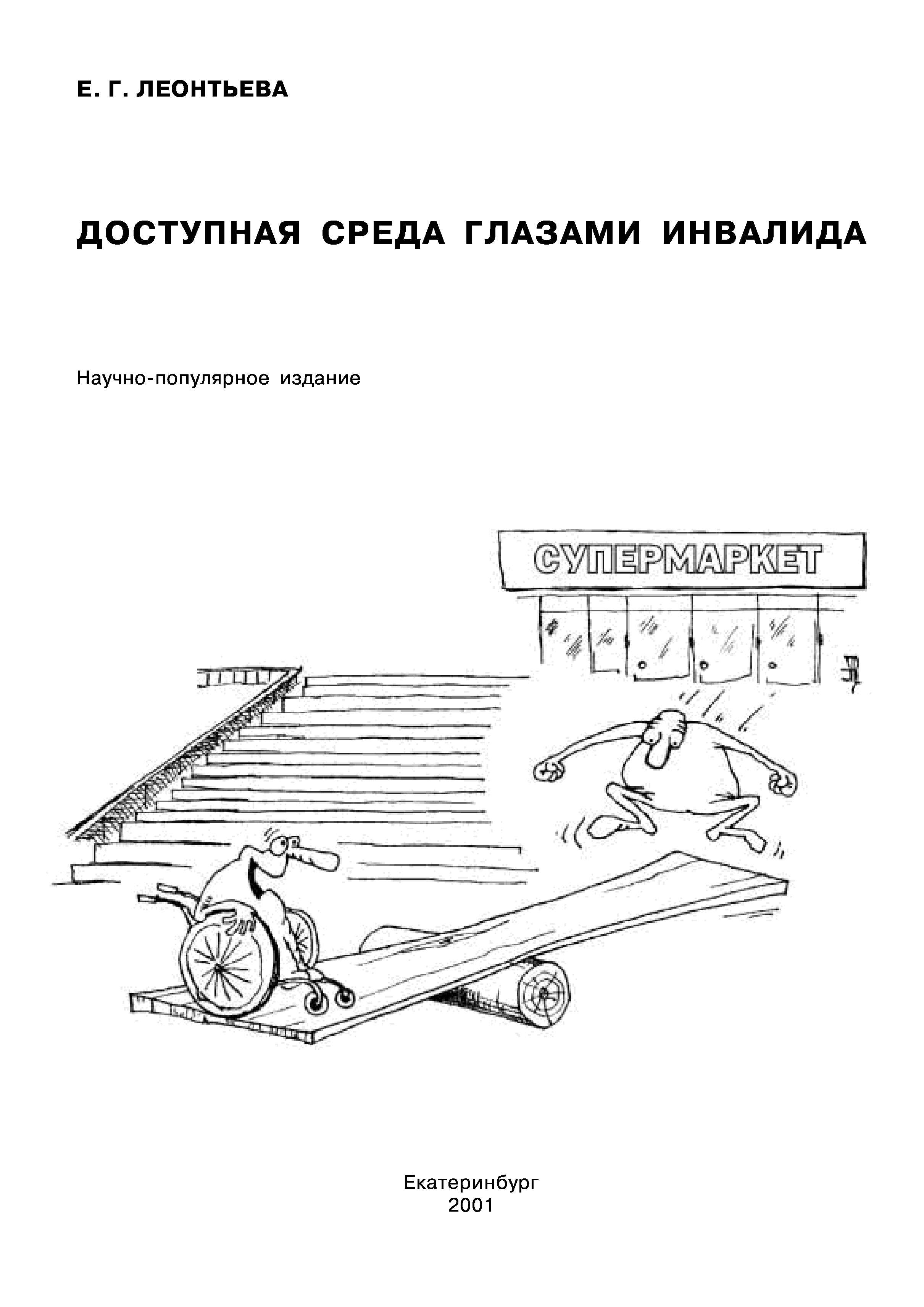 Е. Г. ЛЕОНТЬЕВА

ДОСТУПНАЯ СРЕДА ГЛАЗАМИ ИНВАЛИДА

Научно-популярное издание

СУПЕРМАРКЕТ

Екатеринбург
2001