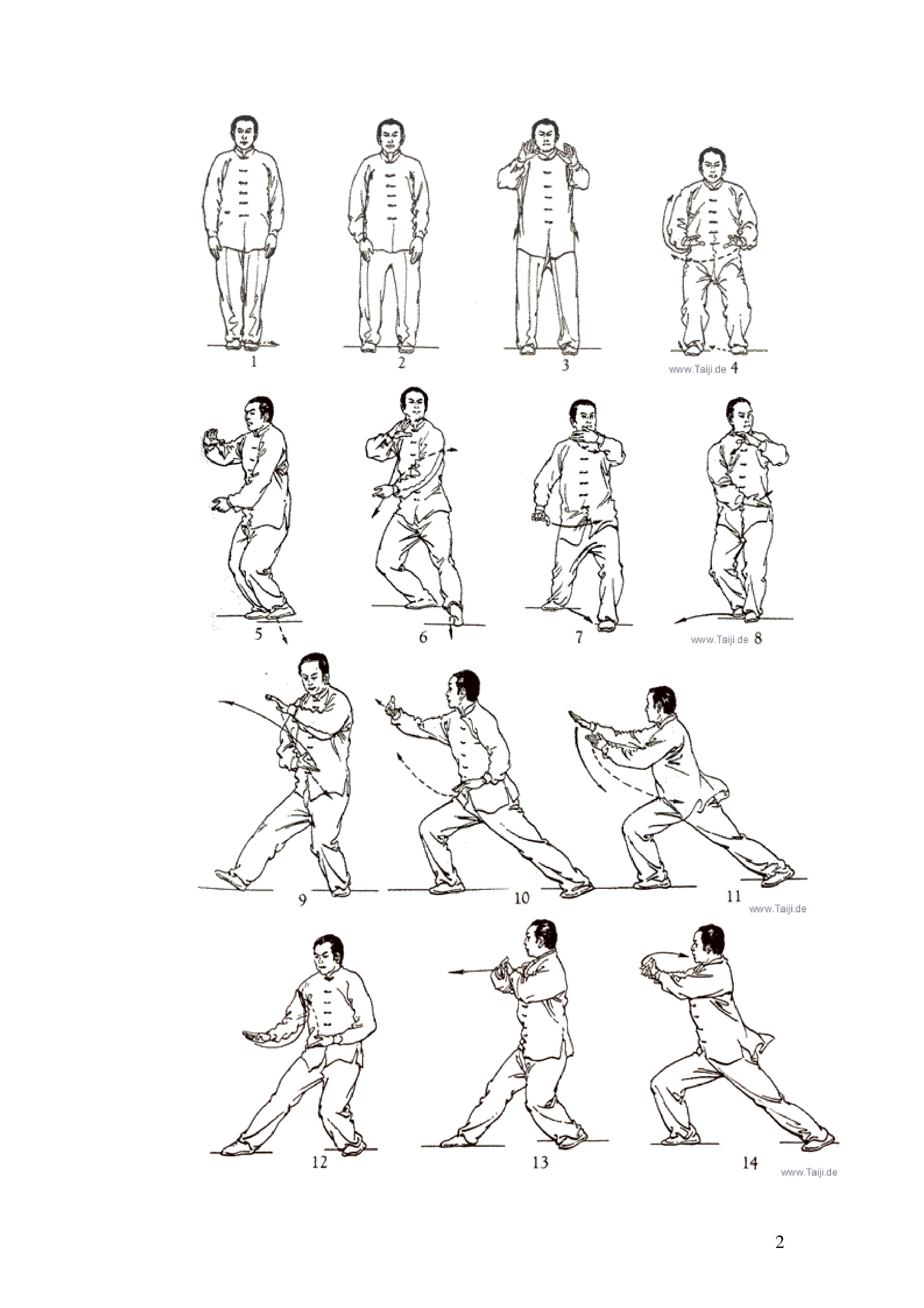 1
2
3
www.Taiji.de 4

5
6
7
www.Taiji.de 8

9
10
11
www.Taiji.de

12
13
14
www.Taiji.de

2