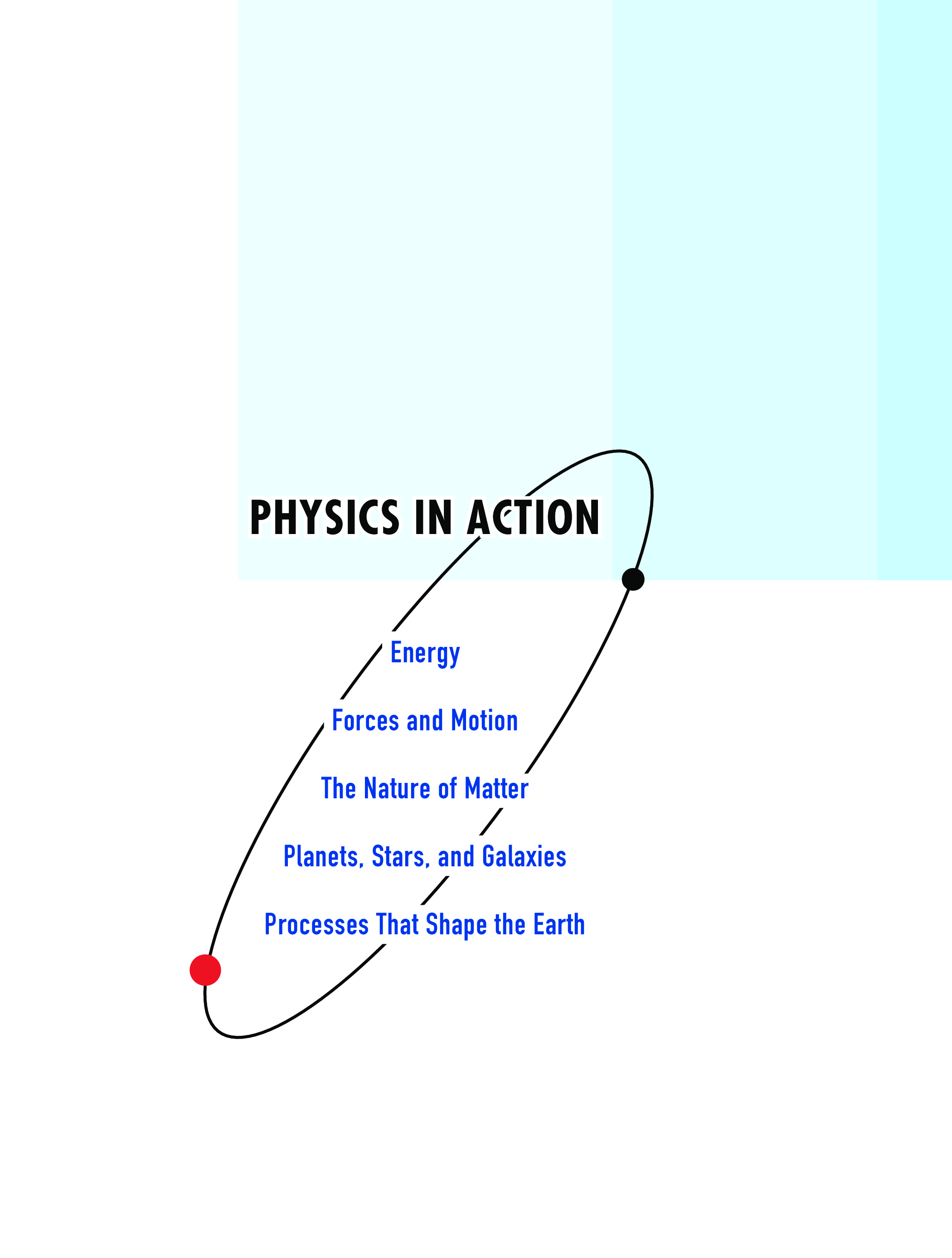 PHYSICS IN ACTION

Energy

Forces and Motion

The Nature of Matter

Planets, Stars, and Galaxies

Processes That Shape the Earth