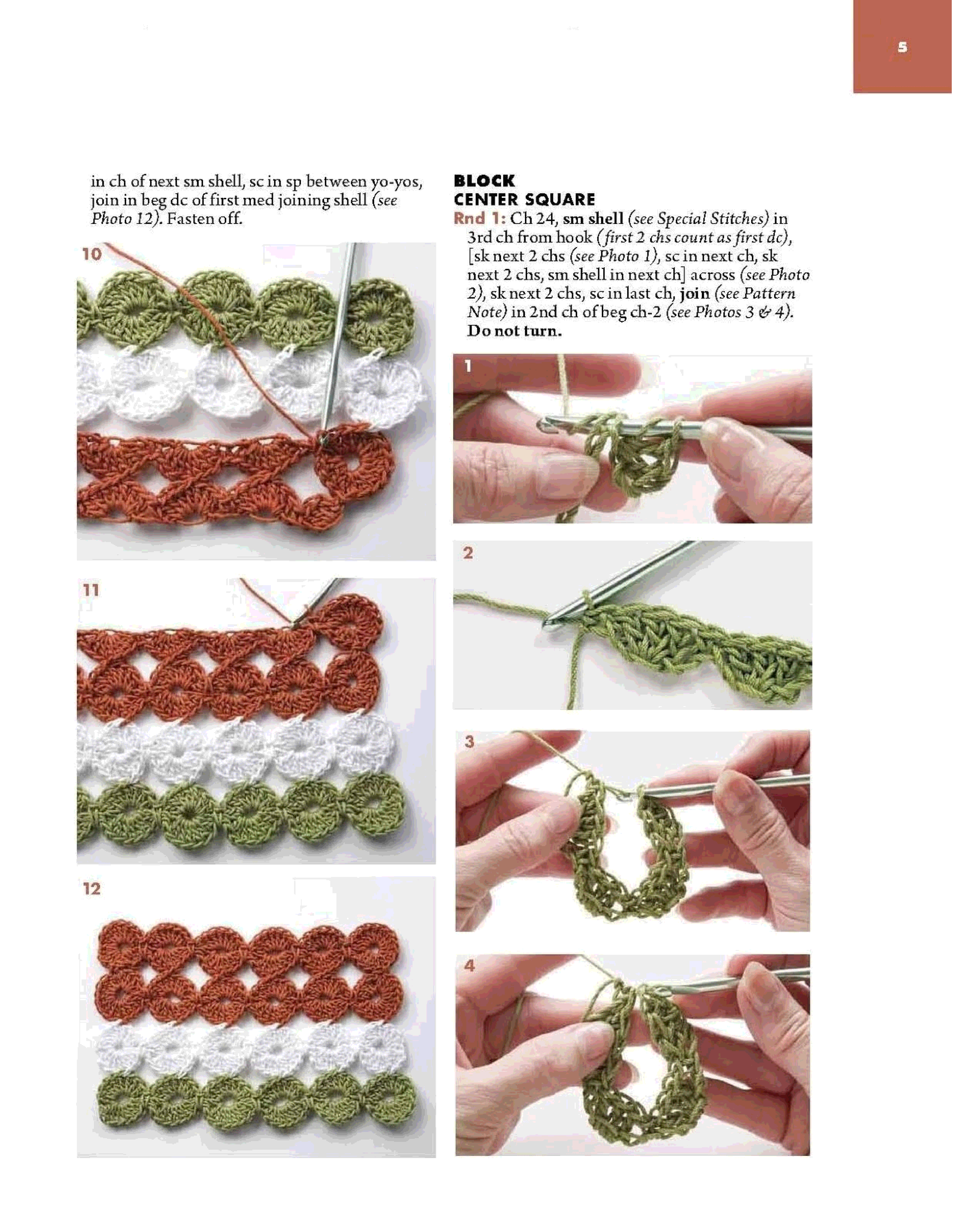 5

in ch of next sm shell, sc in sp between yo-yos, join in beg dc of first med joining shell (see Photo 12). Fasten off.

10

11

12

BLOCK
CENTER SQUARE

Rnd 1: Ch 24, sm shell (see Special Stitches) in 3rd ch from hook (first 2 chs count as first dc), [sk next 2 chs (see Photo 1), sc in next ch, sk next 2 chs, sm shell in next ch] across (see Photo 2), sk next 2 chs, sc in last ch, join (see Pattern Note) in 2nd ch of beg ch-2 (see Photos 3 & 4). Do not turn.

1

2

3

4