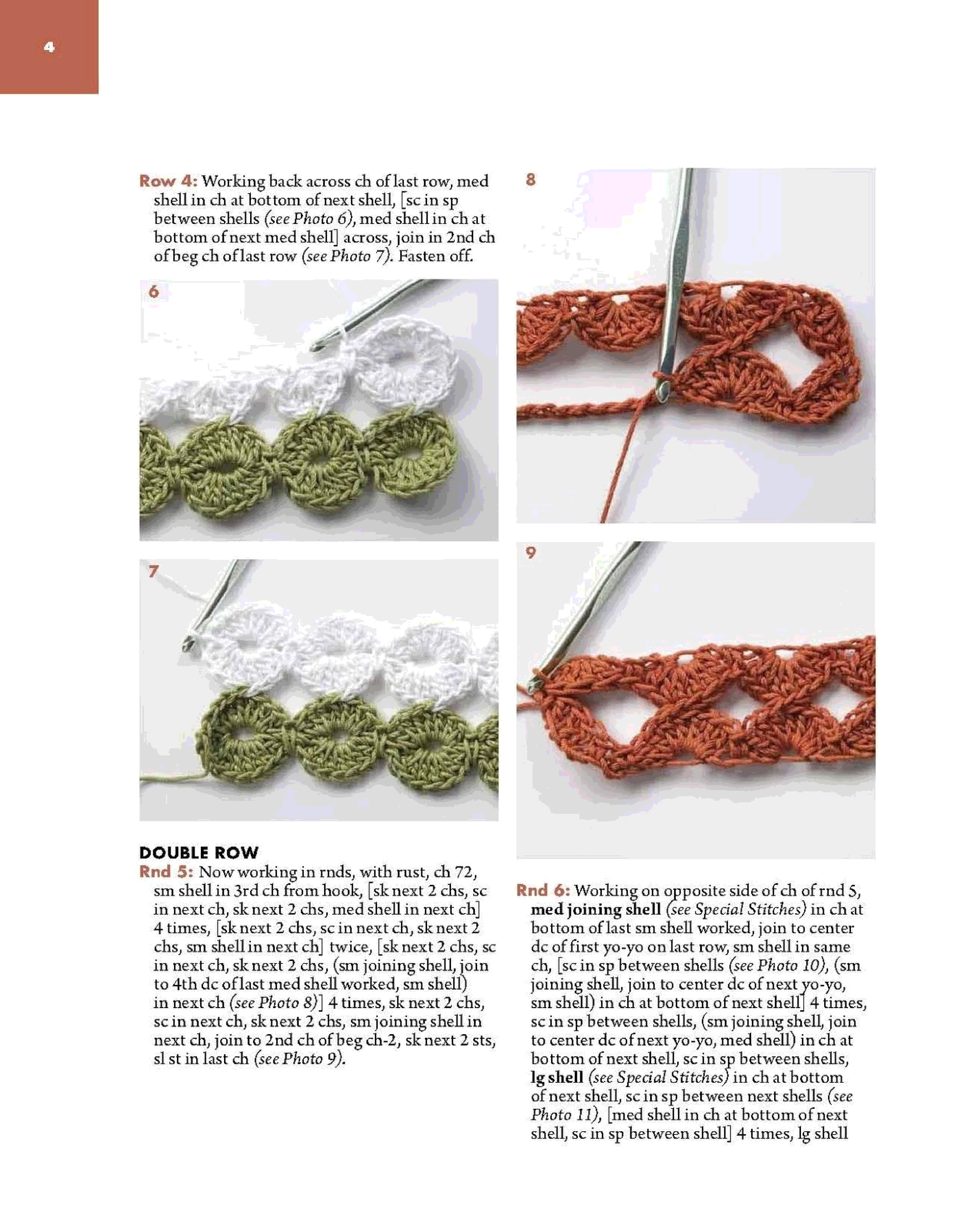 4

Row 4: Working back across ch of last row, med shell in ch at bottom of next shell, [sc in sp between shells (see Photo 6), med shell in ch at bottom of next med shell] across, join in 2nd ch of beg ch of last row (see Photo 7). Fasten off.

6

7

DOUBLE ROW

Rnd 5: Now working in rnds, with rust, ch 72, sm shell in 3rd ch from hook, [sk next 2 chs, sc in next ch, sk next 2 chs, med shell in next ch] 4 times, [sk next 2 chs, sc in next ch, sk next 2 chs, sm shell in next ch] twice, [sk next 2 chs, sc in next ch, sk next 2 chs, (sm joining shell, join to 4th dc of last med shell worked, sm shell) in next ch (see Photo 8)] 4 times, sk next 2 chs, sc in next ch, sk next 2 chs, sm joining shell in next ch, join to 2nd ch of beg ch-2, sk next 2 sts, sl st in last ch (see Photo 9).

8

9

Rnd 6: Working on opposite side of ch of rnd 5, med joining shell (see Special Stitches) in ch at bottom of last sm shell worked, join to center dc of first yo-yo on last row, sm shell in same ch, [sc in sp between shells (see Photo 10), (sm joining shell, join to center dc of next yo-yo, sm shell) in ch at bottom of next shell] 4 times, sc in sp between shells, (sm joining shell, join to center dc of next yo-yo, med shell) in ch at bottom of next shell, sc in sp between shells, lg shell (see Special Stitches) in ch at bottom of next shell, sc in sp between next shells (see Photo 11), [med shell in ch at bottom of next shell, sc in sp between shell] 4 times, lg shell