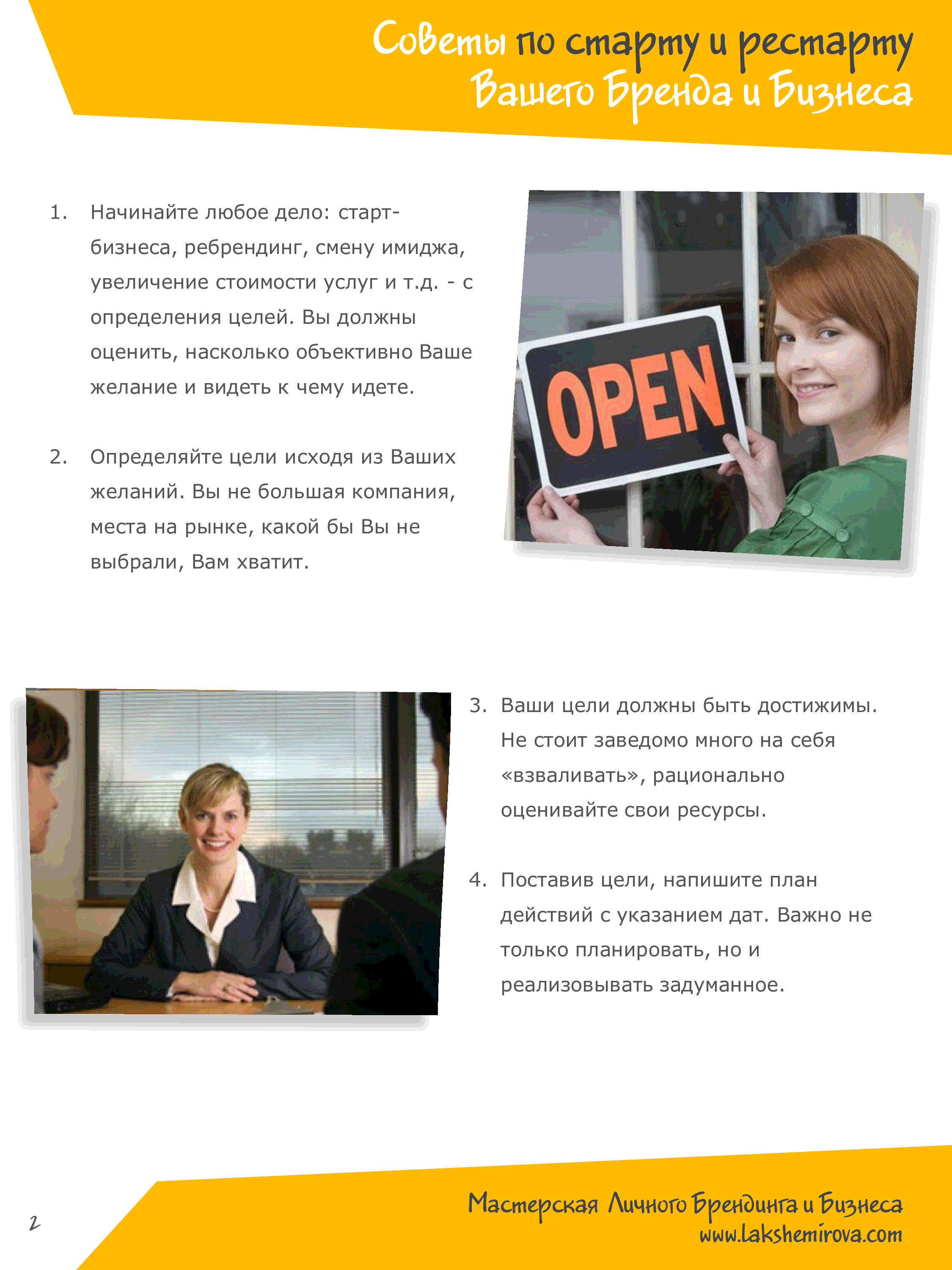 Советы по старту и рестарту Вашего Бренда и Бизнеса

1. Начинайте любое дело: старт-бизнеса, ребрендинг, смену имиджа, увеличение стоимости услуг и т.д. - с определения целей. Вы должны оценить, насколько объективно Ваше желание и видеть к чему идете.

2. Определяйте цели исходя из Ваших желаний. Вы не большая компания, места на рынке, какой бы Вы не выбрали, Вам хватит.

OPEN

3. Ваши цели должны быть достижимы. Не стоит заведомо много на себя «взваливать», рационально оценивайте свои ресурсы.

4. Поставив цели, напишите план действий с указанием дат. Важно не только планировать, но и реализовывать задуманное.

2

Мастерская Личного Брендинга и Бизнеса
www.lakshemirova.com