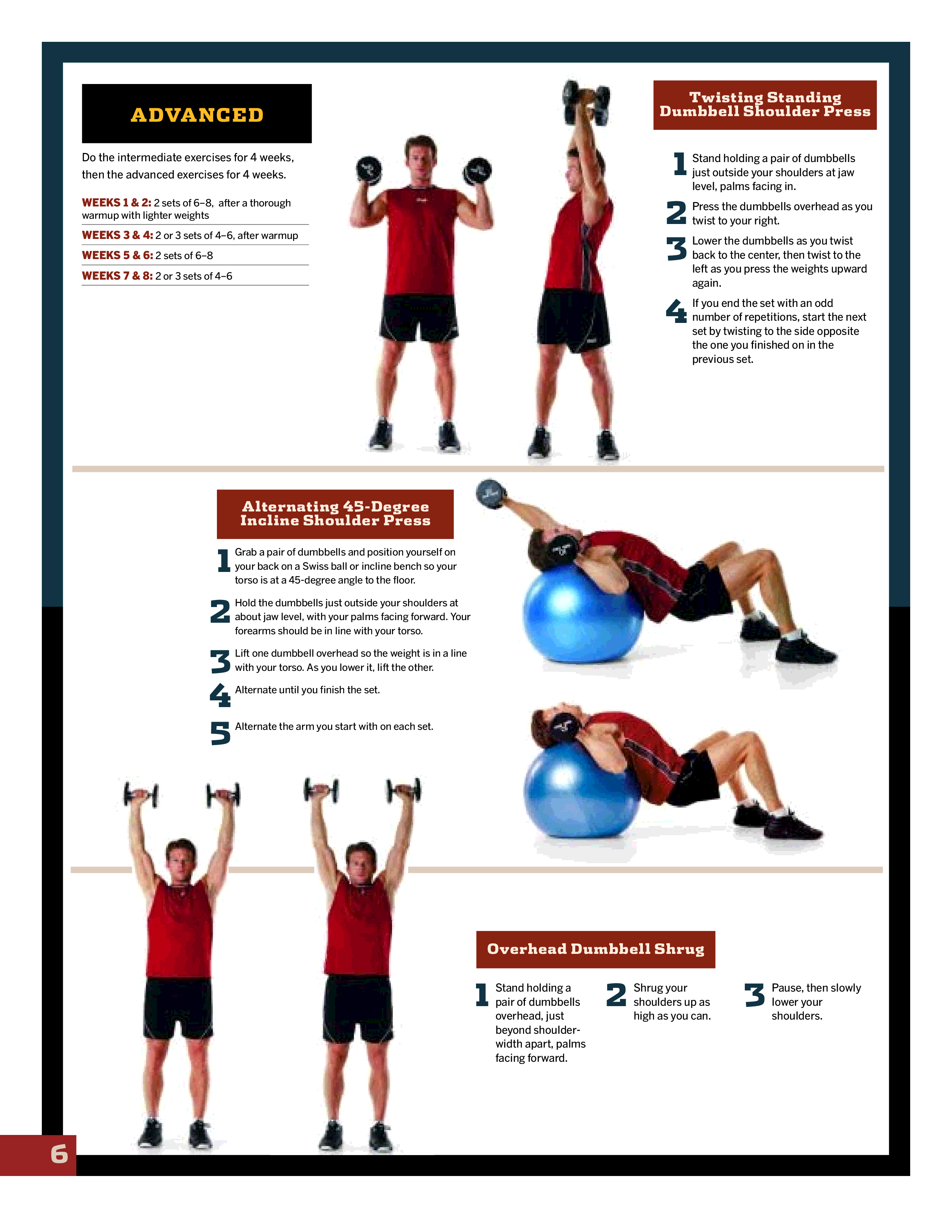 ADVANCED

Do the intermediate exercises for 4 weeks, then the advanced exercises for 4 weeks.

WEEKS 1 & 2: 2 sets of 6–8, after a thorough warmup with lighter weights

WEEKS 3 & 4: 2 or 3 sets of 4–6, after warmup

WEEKS 5 & 6: 2 sets of 6–8

WEEKS 7 & 8: 2 or 3 sets of 4–6

Twisting Standing Dumbbell Shoulder Press

1 Stand holding a pair of dumbbells just outside your shoulders at jaw level, palms facing in.

2 Press the dumbbells overhead as you twist to your right.

3 Lower the dumbbells as you twist back to the center, then twist to the left as you press the weights upward again.

4 If you end the set with an odd number of repetitions, start the next set by twisting to the side opposite the one you finished on in the previous set.

Alternating 45-Degree Incline Shoulder Press

1 Grab a pair of dumbbells and position yourself on your back on a Swiss ball or incline bench so your torso is at a 45-degree angle to the floor.

2 Hold the dumbbells just outside your shoulders at about jaw level, with your palms facing forward. Your forearms should be in line with your torso.

3 Lift one dumbbell overhead so the weight is in a line with your torso. As you lower it, lift the other.

4 Alternate until you finish the set.

5 Alternate the arm you start with on each set.

Overhead Dumbbell Shrug

1 Stand holding a pair of dumbbells overhead, just beyond shoulder-width apart, palms facing forward.

2 Shrug your shoulders up as high as you can.

3 Pause, then slowly lower your shoulders.

6