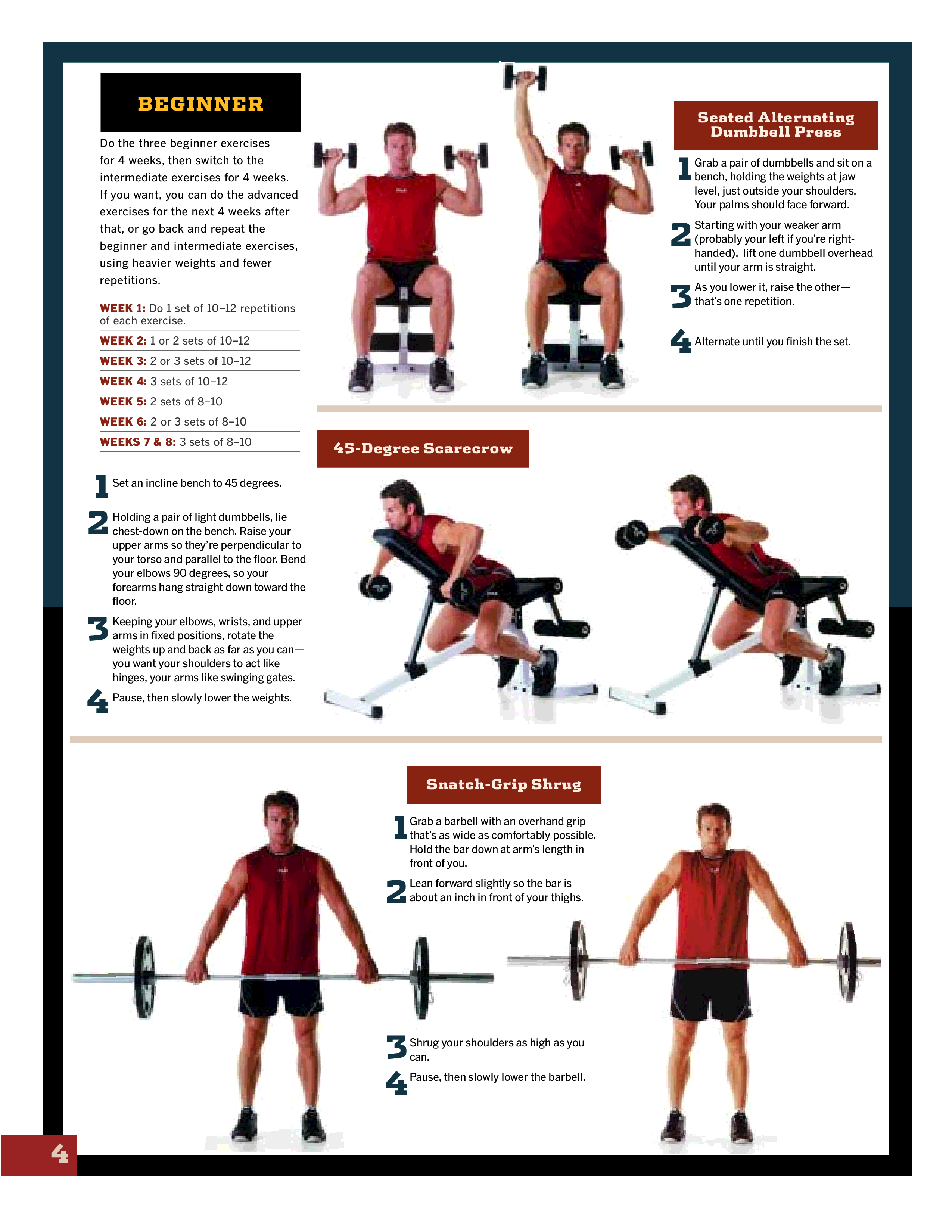 BEGINNER

Do the three beginner exercises for 4 weeks, then switch to the intermediate exercises for 4 weeks. If you want, you can do the advanced exercises for the next 4 weeks after that, or go back and repeat the beginner and intermediate exercises, using heavier weights and fewer repetitions.

WEEK 1: Do 1 set of 10–12 repetitions of each exercise.
WEEK 2: 1 or 2 sets of 10–12
WEEK 3: 2 or 3 sets of 10–12
WEEK 4: 3 sets of 10–12
WEEK 5: 2 sets of 8–10
WEEK 6: 2 or 3 sets of 8–10
WEEKS 7 & 8: 3 sets of 8–10

Seated Alternating Dumbbell Press

1 Grab a pair of dumbbells and sit on a bench, holding the weights at jaw level, just outside your shoulders. Your palms should face forward.

2 Starting with your weaker arm (probably your left if you're right-handed), lift one dumbbell overhead until your arm is straight.

3 As you lower it, raise the other—that's one repetition.

4 Alternate until you finish the set.

45-Degree Scarecrow

1 Set an incline bench to 45 degrees.

2 Holding a pair of light dumbbells, lie chest-down on the bench. Raise your upper arms so they're perpendicular to your torso and parallel to the floor. Bend your elbows 90 degrees, so your forearms hang straight down toward the floor.

3 Keeping your elbows, wrists, and upper arms in fixed positions, rotate the weights up and back as far as you can—you want your shoulders to act like hinges, your arms like swinging gates.

4 Pause, then slowly lower the weights.

Snatch-Grip Shrug

1 Grab a barbell with an overhand grip that's as wide as comfortably possible. Hold the bar down at arm's length in front of you.

2 Lean forward slightly so the bar is about an inch in front of your thighs.

3 Shrug your shoulders as high as you can.

4 Pause, then slowly lower the barbell.

4