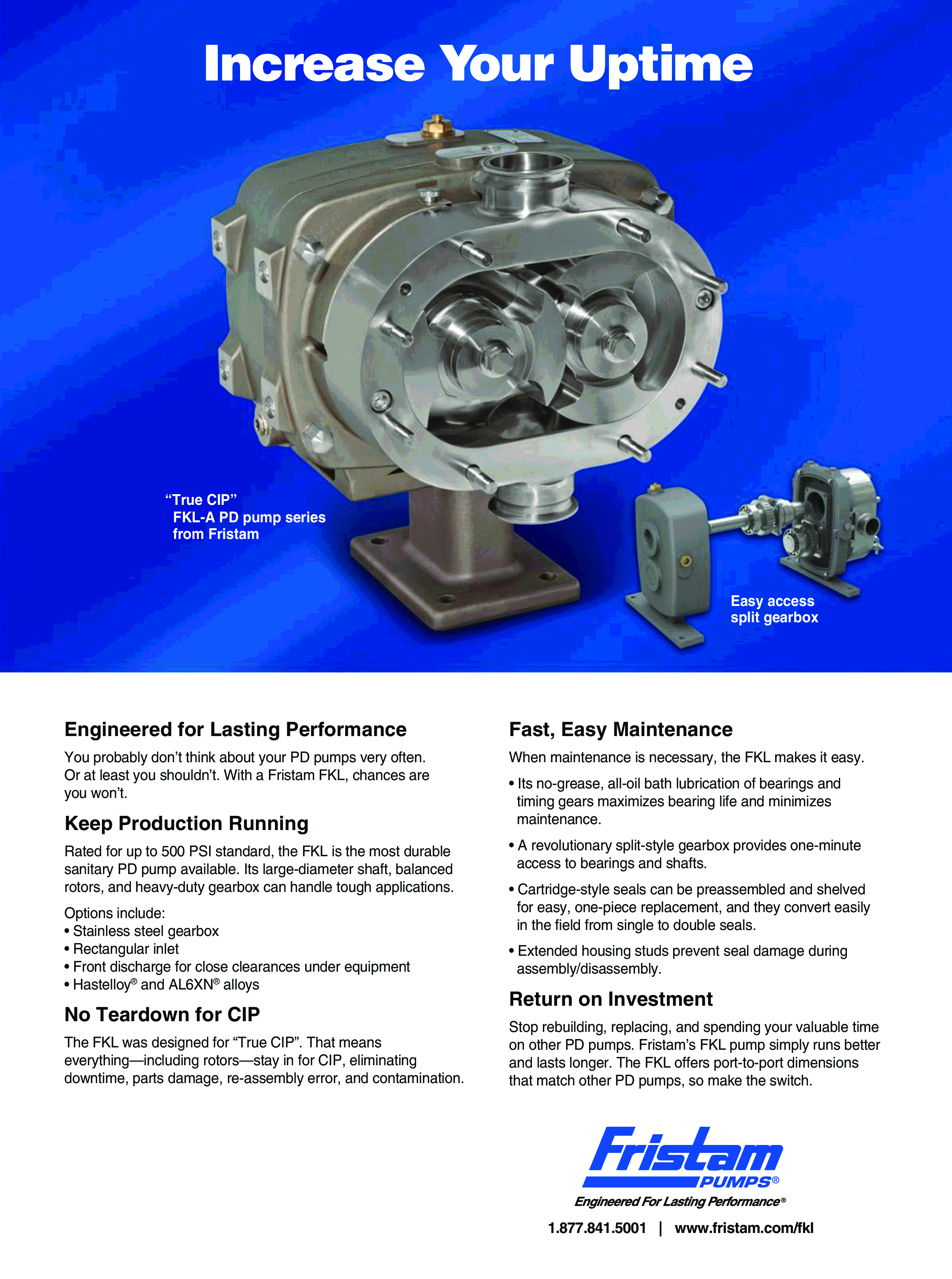 Increase Your Uptime

“True CIP” FKL-A PD pump series from Fristam

Easy access split gearbox

Engineered for Lasting Performance

You probably don’t think about your PD pumps very often. Or at least you shouldn’t. With a Fristam FKL, chances are you won’t.

Keep Production Running

Rated for up to 500 PSI standard, the FKL is the most durable sanitary PD pump available. Its large-diameter shaft, balanced rotors, and heavy-duty gearbox can handle tough applications.

Options include:
• Stainless steel gearbox
• Rectangular inlet
• Front discharge for close clearances under equipment
• Hastelloy® and AL6XN® alloys

No Teardown for CIP

The FKL was designed for “True CIP”. That means everything—including rotors—stay in for CIP, eliminating downtime, parts damage, re-assembly error, and contamination.

Fast, Easy Maintenance

When maintenance is necessary, the FKL makes it easy.

• Its no-grease, all-oil bath lubrication of bearings and timing gears maximizes bearing life and minimizes maintenance.

• A revolutionary split-style gearbox provides one-minute access to bearings and shafts.

• Cartridge-style seals can be preassembled and shelved for easy, one-piece replacement, and they convert easily in the field from single to double seals.

• Extended housing studs prevent seal damage during assembly/disassembly.

Return on Investment

Stop rebuilding, replacing, and spending your valuable time on other PD pumps. Fristam’s FKL pump simply runs better and lasts longer. The FKL offers port-to-port dimensions that match other PD pumps, so make the switch.

Fristam PUMPS®
Engineered For Lasting Performance®

1.877.841.5001 | www.fristam.com/fkl