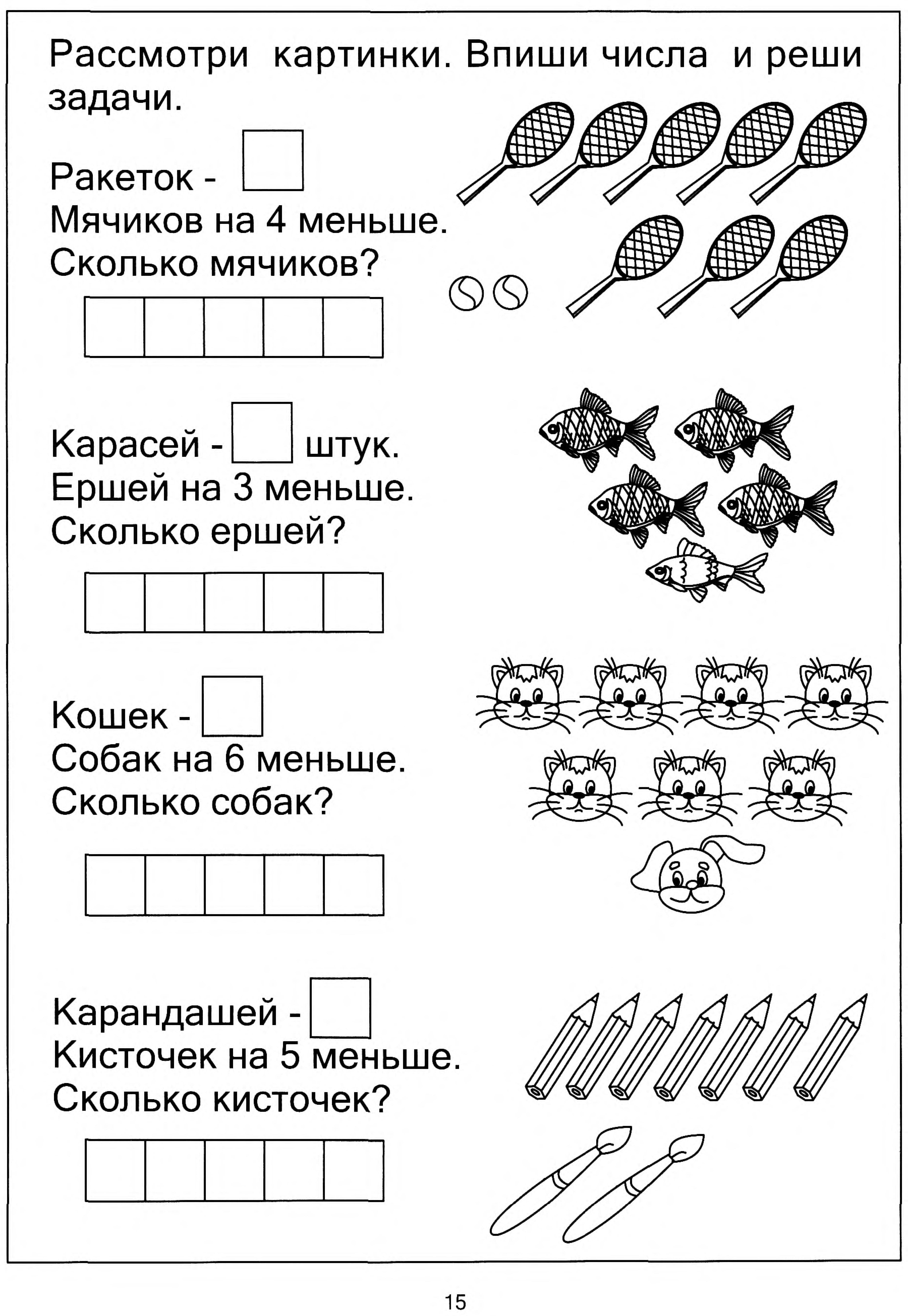 Рассмотри картинки. Впиши числа и реши задачи.

Ракеток -
Мячиков на 4 меньше.
Сколько мячиков?

Карасей - штук.
Ершей на 3 меньше.
Сколько ершей?

Кошек -
Собак на 6 меньше.
Сколько собак?

Карандашей -
Кисточек на 5 меньше.
Сколько кисточек?

15