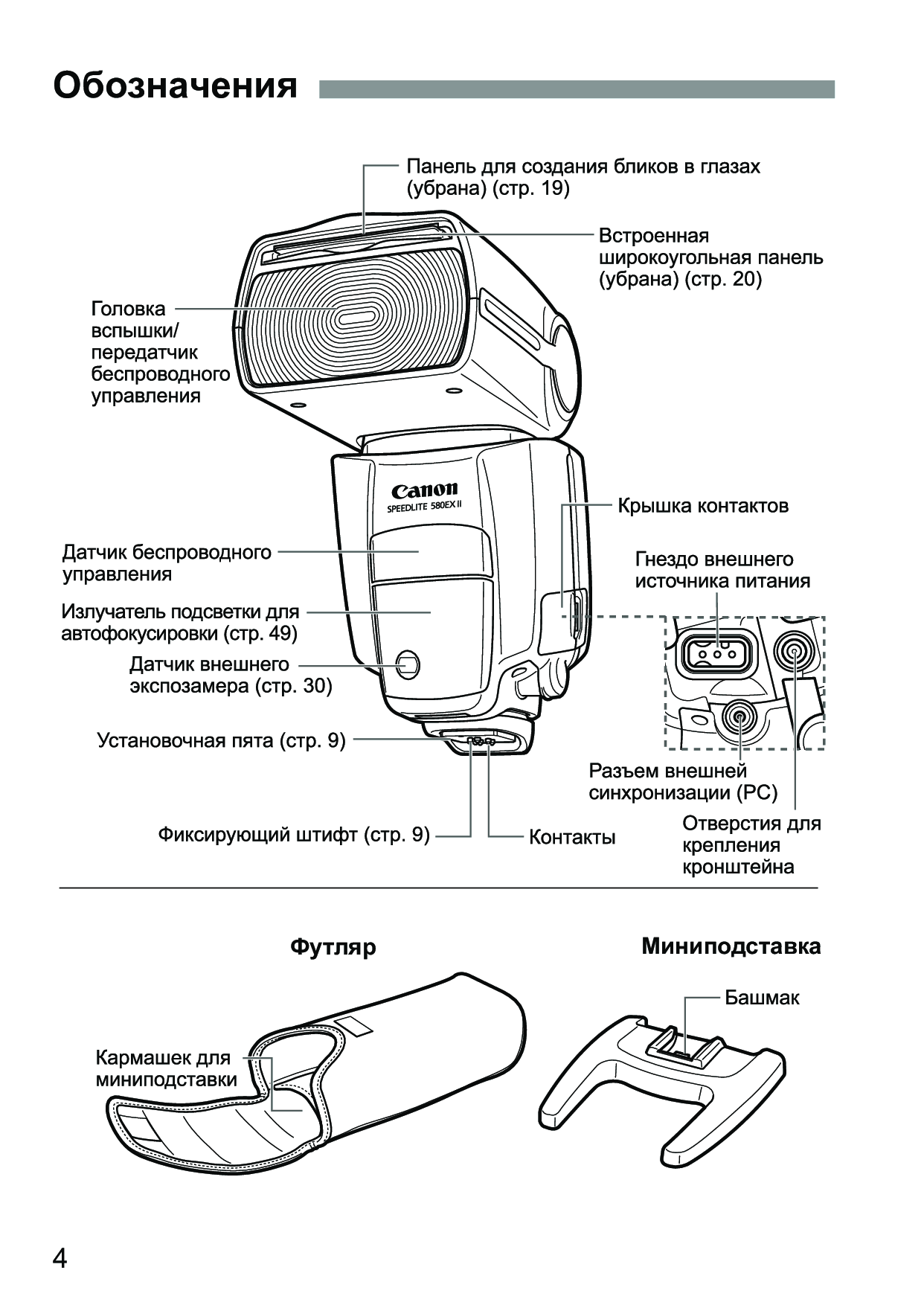 Обозначения

Панель для создания бликов в глазах (убрана) (стр. 19)

Встроенная широкоугольная панель (убрана) (стр. 20)

Головка вспышки/ передатчик беспроводного управления

Canon
SPEEDLITE 580EX II

Крышка контактов

Датчик беспроводного управления

Гнездо внешнего источника питания

Излучатель подсветки для автофокусировки (стр. 49)

Датчик внешнего экспозамера (стр. 30)

Установочная пята (стр. 9)

Разъем внешней синхронизации (PC)

Фиксирующий штифт (стр. 9)

Контакты

Отверстия для крепления кронштейна

Футляр

Миниподставка

Башмак

Кармашек для миниподставки

4