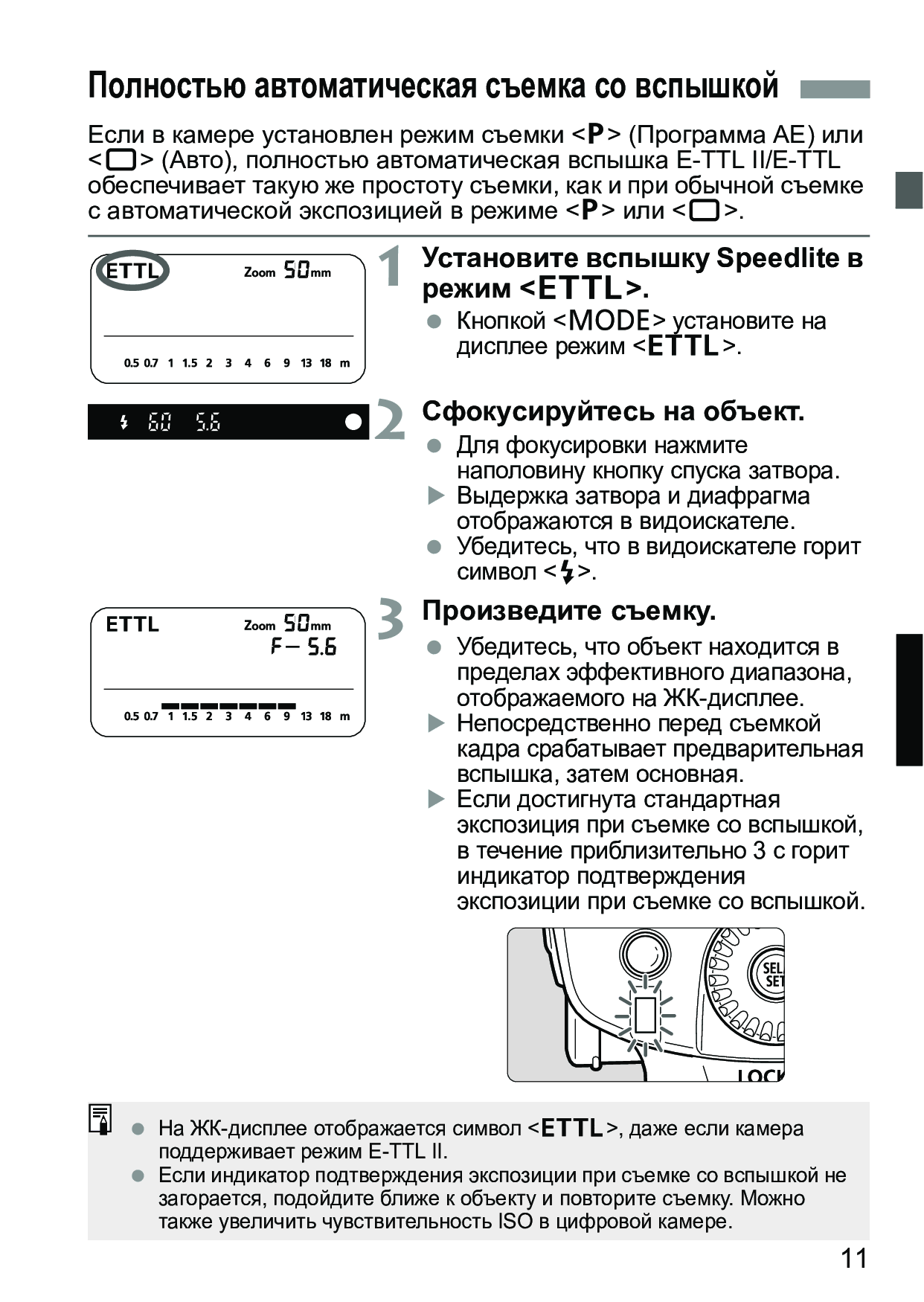 Полностью автоматическая съемка со вспышкой

Если в камере установлен режим съемки <P> (Программа AE) или <□> (Авто), полностью автоматическая вспышка E-TTL II/E-TTL обеспечивает такую же простоту съемки, как и при обычной съемке с автоматической экспозицией в режиме <P> или <□>.

ETTL Zoom 50mm
0.5 0.7 1 1.5 2 3 4 6 9 13 18 m

1 Установите вспышку Speedlite в режим <ETTL>.
● Кнопкой <MODE> установите на дисплее режим <ETTL>.

60 5.6

2 Сфокусируйтесь на объект.
● Для фокусировки нажмите наполовину кнопку спуска затвора.
▶ Выдержка затвора и диафрагма отображаются в видоискателе.
● Убедитесь, что в видоискателе горит символ <ϟ>.

ETTL Zoom 50mm
F– 5.6
0.5 0.7 1 1.5 2 3 4 6 9 13 18 m

3 Произведите съемку.
● Убедитесь, что объект находится в пределах эффективного диапазона, отображаемого на ЖК-дисплее.
▶ Непосредственно перед съемкой кадра срабатывает предварительная вспышка, затем основная.
▶ Если достигнута стандартная экспозиция при съемке со вспышкой, в течение приблизительно 3 с горит индикатор подтверждения экспозиции при съемке со вспышкой.

SEL SET
LOCK

● На ЖК-дисплее отображается символ <ETTL>, даже если камера поддерживает режим E-TTL II.
● Если индикатор подтверждения экспозиции при съемке со вспышкой не загорается, подойдите ближе к объекту и повторите съемку. Можно также увеличить чувствительность ISO в цифровой камере.

11