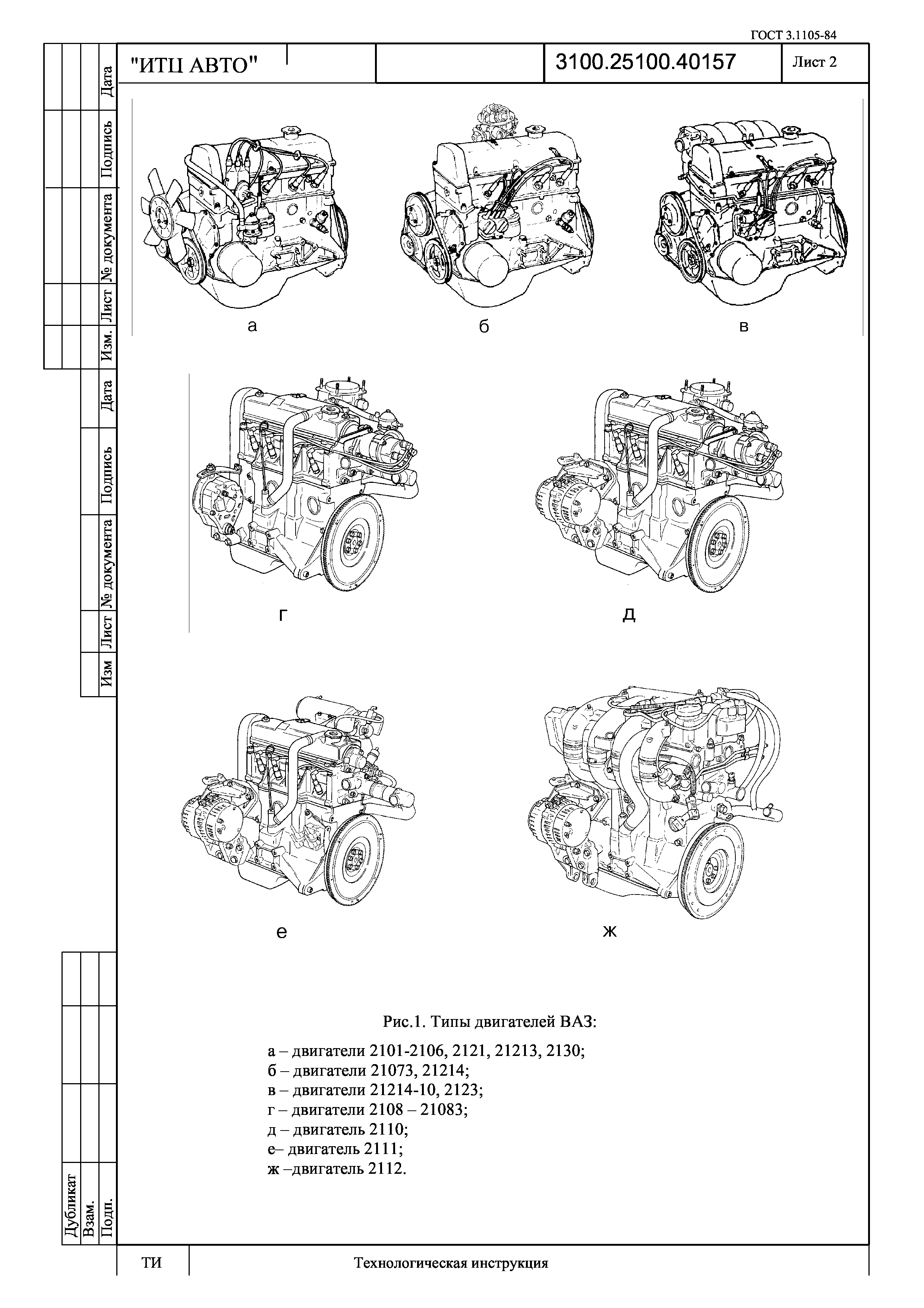 ГОСТ 3.1105-84

"ИТЦ АВТО"

3100.25100.40157

Лист 2

Дата
Подпись
№ документа
Лист
Изм.

Дата
Подпись
№ документа
Лист
Изм

а

б

в

г

д

е

ж

Рис.1. Типы двигателей ВАЗ:

а – двигатели 2101-2106, 2121, 21213, 2130;
б – двигатели 21073, 21214;
в – двигатели 21214-10, 2123;
г – двигатели 2108 – 21083;
д – двигатель 2110;
е– двигатель 2111;
ж –двигатель 2112.

Дубликат
Взам.
Подп.

ТИ

Технологическая инструкция