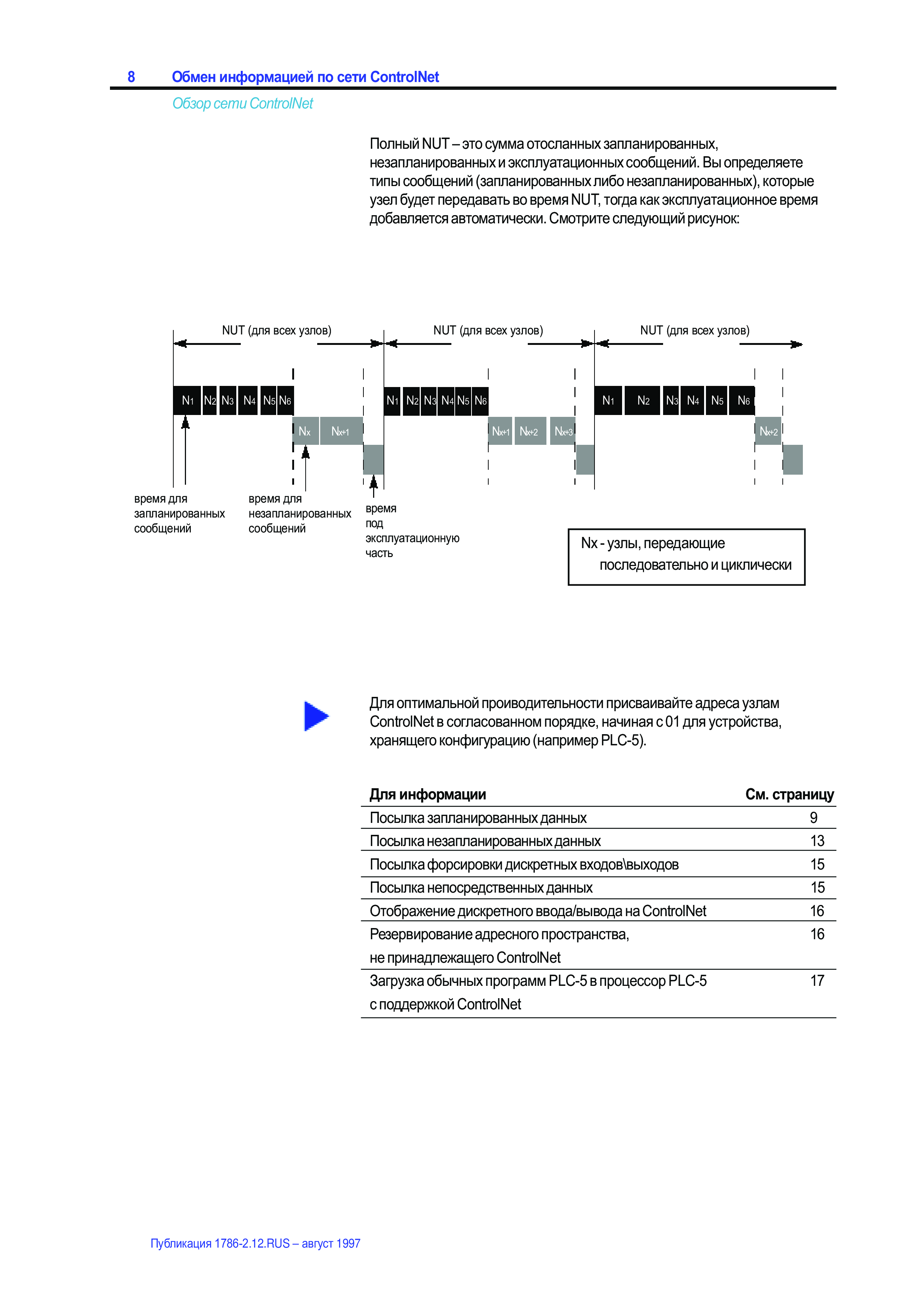 8 Обмен информацией по сети ControlNet

Обзор сети ControlNet

Полный NUT – это сумма отосланных запланированных, незапланированных и эксплуатационных сообщений. Вы определяете типы сообщений (запланированных либо незапланированных), которые узел будет передавать во время NUT, тогда как эксплуатационное время добавляется автоматически. Смотрите следующий рисунок:

NUT (для всех узлов)
NUT (для всех узлов)
NUT (для всех узлов)

$N_1$ $N_2$ $N_3$ $N_4$ $N_5$ $N_6$
$N_x$ $N_{x+1}$
$N_1$ $N_2$ $N_3$ $N_4$ $N_5$ $N_6$
$N_{x+1}$ $N_{x+2}$ $N_{x+3}$
$N_1$ $N_2$ $N_3$ $N_4$ $N_5$ $N_6$
$N_{x+2}$

время для запланированных сообщений

время для незапланированных сообщений

время под эксплуатационную часть

Nx - узлы, передающие последовательно и циклически

Для оптимальной проиводительности присваивайте адреса узлам ControlNet в согласованном порядке, начиная с 01 для устройства, хранящего конфигурацию (например PLC-5).

| Для информации | См. страницу |
|---|---|
| Посылка запланированных данных | 9 |
| Посылка незапланированных данных | 13 |
| Посылка форсировки дискретных входов\выходов | 15 |
| Посылка непосредственных данных | 15 |
| Отображение дискретного ввода/вывода на ControlNet | 16 |
| Резервирование адресного пространства, не принадлежащего ControlNet | 16 |
| Загрузка обычных программ PLC-5 в процессор PLC-5 с поддержкой ControlNet | 17 |

Публикация 1786-2.12.RUS – август 1997