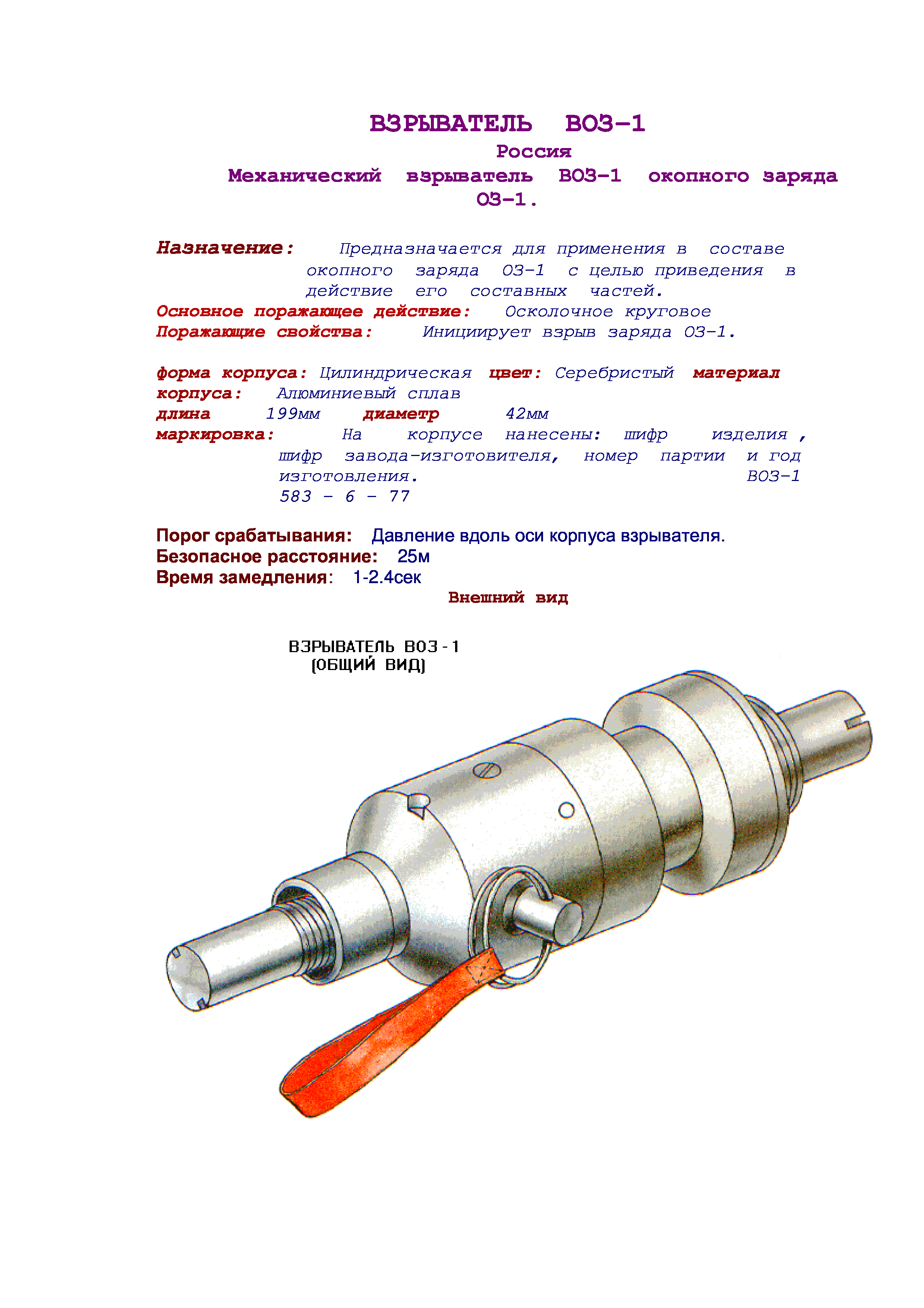 ВЗРЫВАТЕЛЬ ВОЗ-1
Россия
Механический взрыватель ВОЗ-1 окопного заряда ОЗ-1.

Назначение: Предназначается для применения в составе окопного заряда ОЗ-1 с целью приведения в действие его составных частей.
Основное поражающее действие: Осколочное круговое
Поражающие свойства: Инициирует взрыв заряда ОЗ-1.

форма корпуса: Цилиндрическая цвет: Серебристый материал корпуса: Алюминиевый сплав
длина 199мм диаметр 42мм
маркировка: На корпусе нанесены: шифр изделия , шифр завода-изготовителя, номер партии и год изготовления. ВОЗ-1
583 - 6 - 77

Порог срабатывания: Давление вдоль оси корпуса взрывателя.
Безопасное расстояние: 25м
Время замедления: 1-2.4сек
Внешний вид

ВЗРЫВАТЕЛЬ ВОЗ-1
(ОБЩИЙ ВИД)