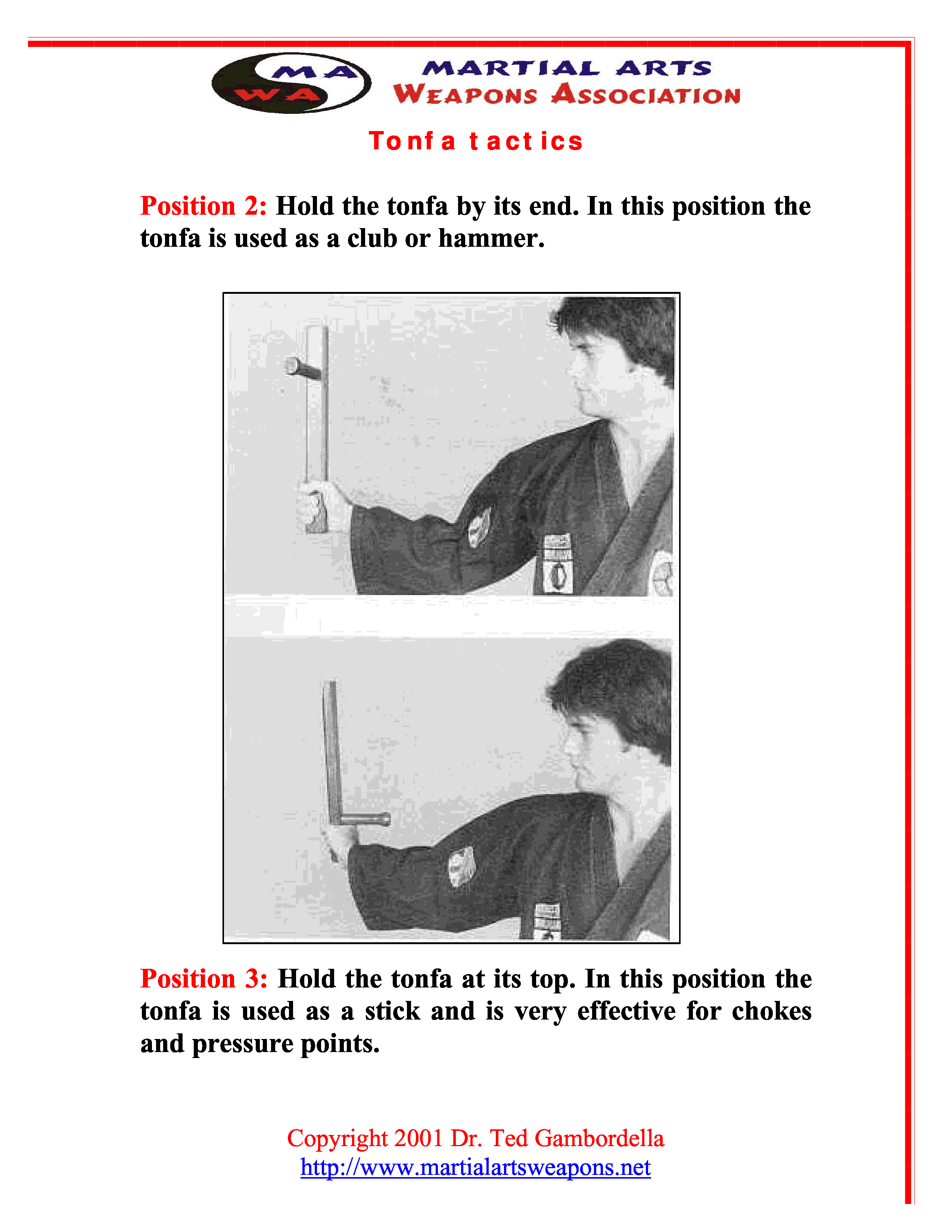 MA
WA
MARTIAL ARTS
WEAPONS ASSOCIATION

Tonfa tactics

Position 2: Hold the tonfa by its end. In this position the tonfa is used as a club or hammer.

Position 3: Hold the tonfa at its top. In this position the tonfa is used as a stick and is very effective for chokes and pressure points.

Copyright 2001 Dr. Ted Gambordella
http://www.martialartsweapons.net