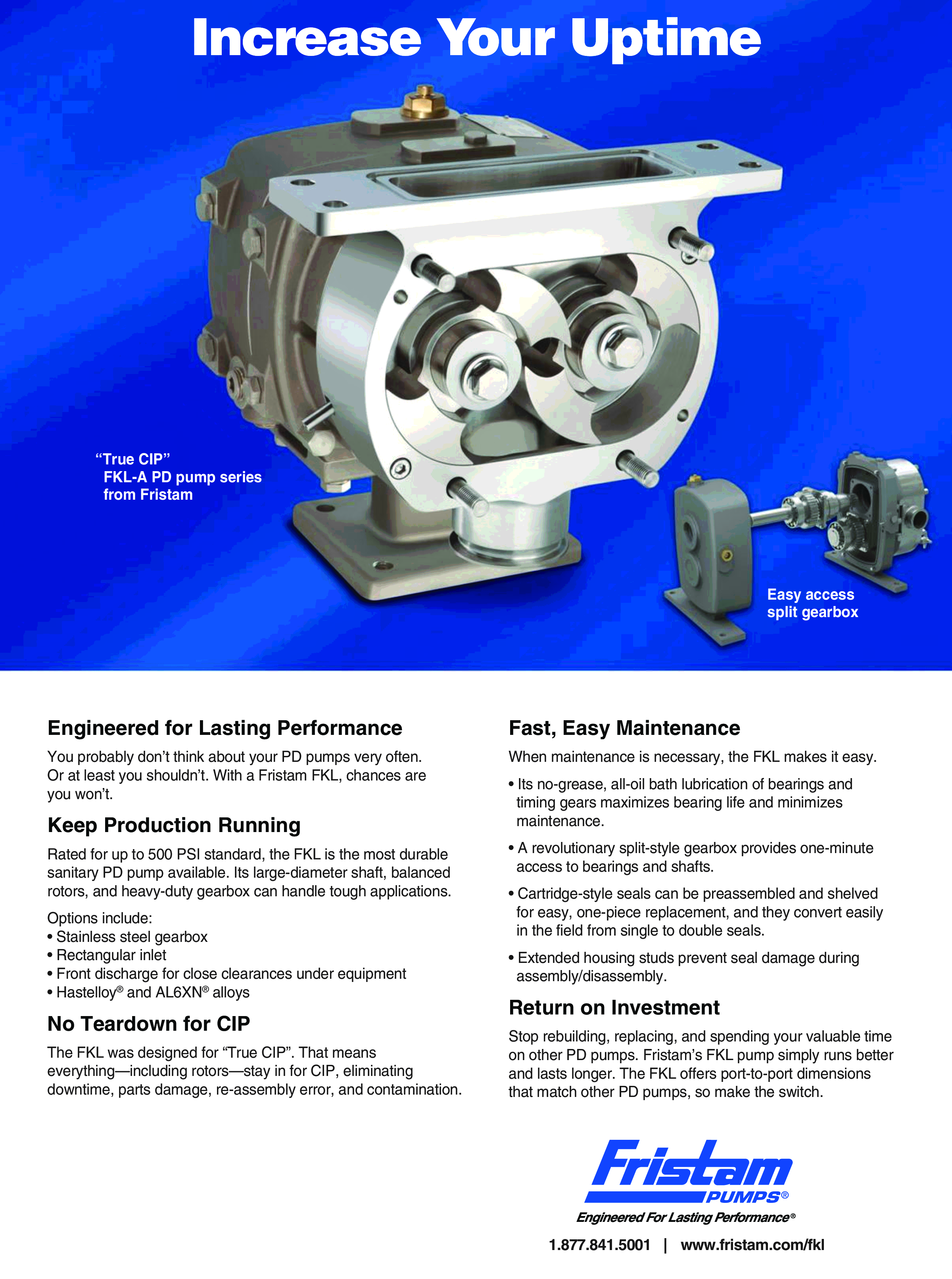 Increase Your Uptime

“True CIP”
FKL-A PD pump series
from Fristam

Easy access
split gearbox

Engineered for Lasting Performance

You probably don’t think about your PD pumps very often. Or at least you shouldn’t. With a Fristam FKL, chances are you won’t.

Keep Production Running

Rated for up to 500 PSI standard, the FKL is the most durable sanitary PD pump available. Its large-diameter shaft, balanced rotors, and heavy-duty gearbox can handle tough applications.

Options include:
• Stainless steel gearbox
• Rectangular inlet
• Front discharge for close clearances under equipment
• Hastelloy® and AL6XN® alloys

No Teardown for CIP

The FKL was designed for “True CIP”. That means everything—including rotors—stay in for CIP, eliminating downtime, parts damage, re-assembly error, and contamination.

Fast, Easy Maintenance

When maintenance is necessary, the FKL makes it easy.

• Its no-grease, all-oil bath lubrication of bearings and timing gears maximizes bearing life and minimizes maintenance.

• A revolutionary split-style gearbox provides one-minute access to bearings and shafts.

• Cartridge-style seals can be preassembled and shelved for easy, one-piece replacement, and they convert easily in the field from single to double seals.

• Extended housing studs prevent seal damage during assembly/disassembly.

Return on Investment

Stop rebuilding, replacing, and spending your valuable time on other PD pumps. Fristam’s FKL pump simply runs better and lasts longer. The FKL offers port-to-port dimensions that match other PD pumps, so make the switch.

Fristam
PUMPS®
Engineered For Lasting Performance®

1.877.841.5001 | www.fristam.com/fkl