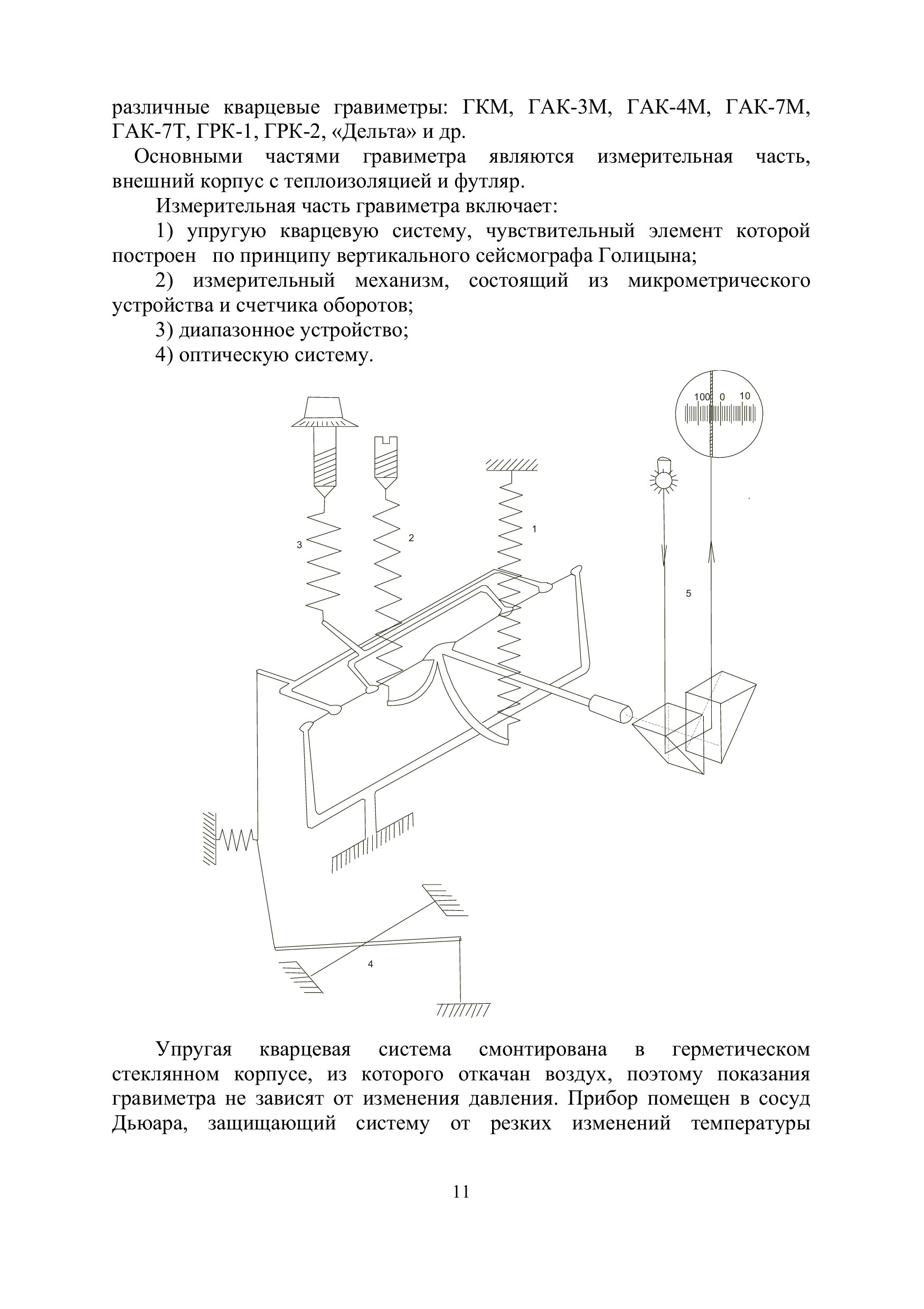 различные кварцевые гравиметры: ГКМ, ГАК-3М, ГАК-4М, ГАК-7М, ГАК-7Т, ГРК-1, ГРК-2, «Дельта» и др.

Основными частями гравиметра являются измерительная часть, внешний корпус с теплоизоляцией и футляр.

Измерительная часть гравиметра включает:

1) упругую кварцевую систему, чувствительный элемент которой построен по принципу вертикального сейсмографа Голицына;

2) измерительный механизм, состоящий из микрометрического устройства и счетчика оборотов;

3) диапазонное устройство;

4) оптическую систему.

100 0 10

3

2

1

5

4

Упругая кварцевая система смонтирована в герметическом стеклянном корпусе, из которого откачан воздух, поэтому показания гравиметра не зависят от изменения давления. Прибор помещен в сосуд Дьюара, защищающий систему от резких изменений температуры

11