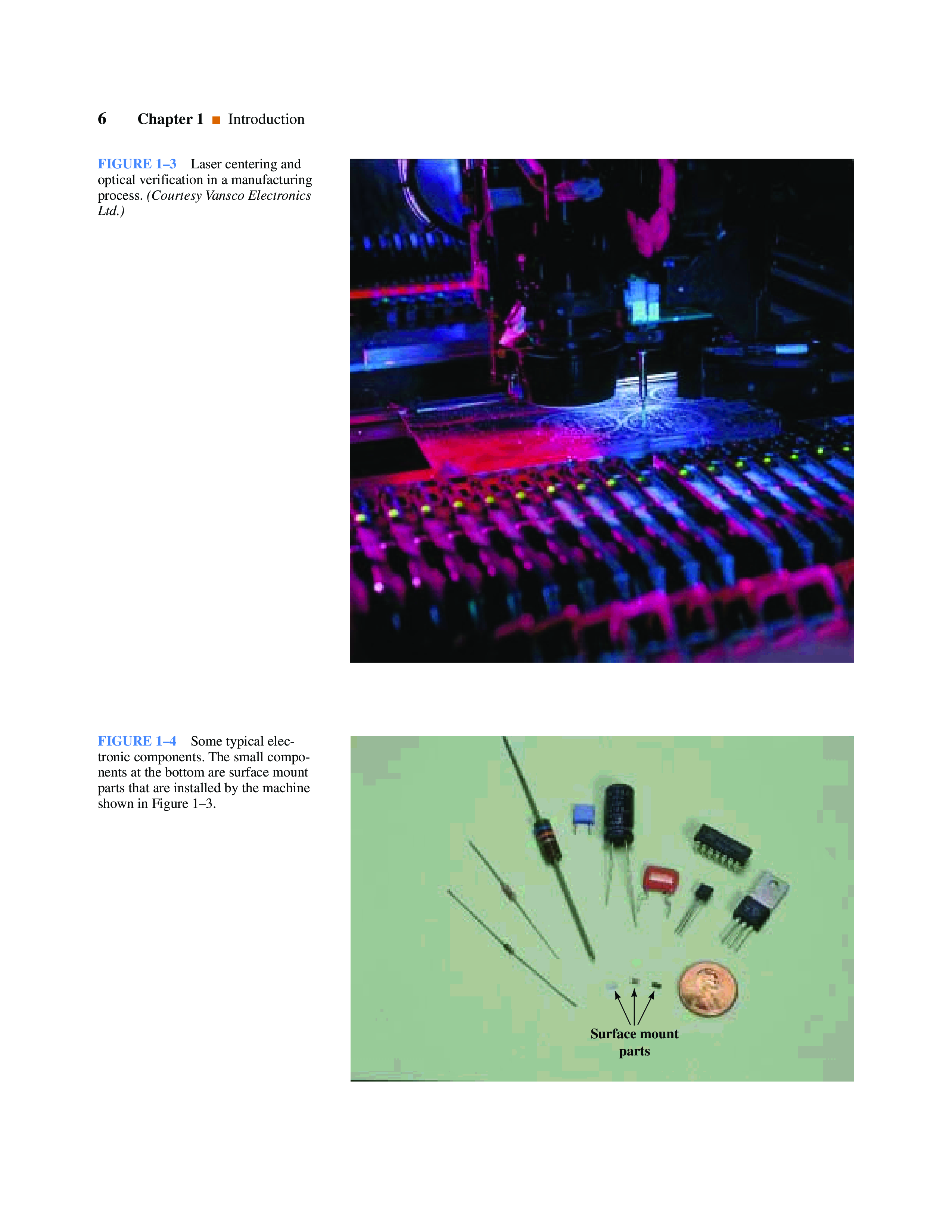 6 Chapter 1 ■ Introduction

FIGURE 1–3 Laser centering and optical verification in a manufacturing process. (Courtesy Vansco Electronics Ltd.)

FIGURE 1–4 Some typical electronic components. The small components at the bottom are surface mount parts that are installed by the machine shown in Figure 1–3.

Surface mount parts