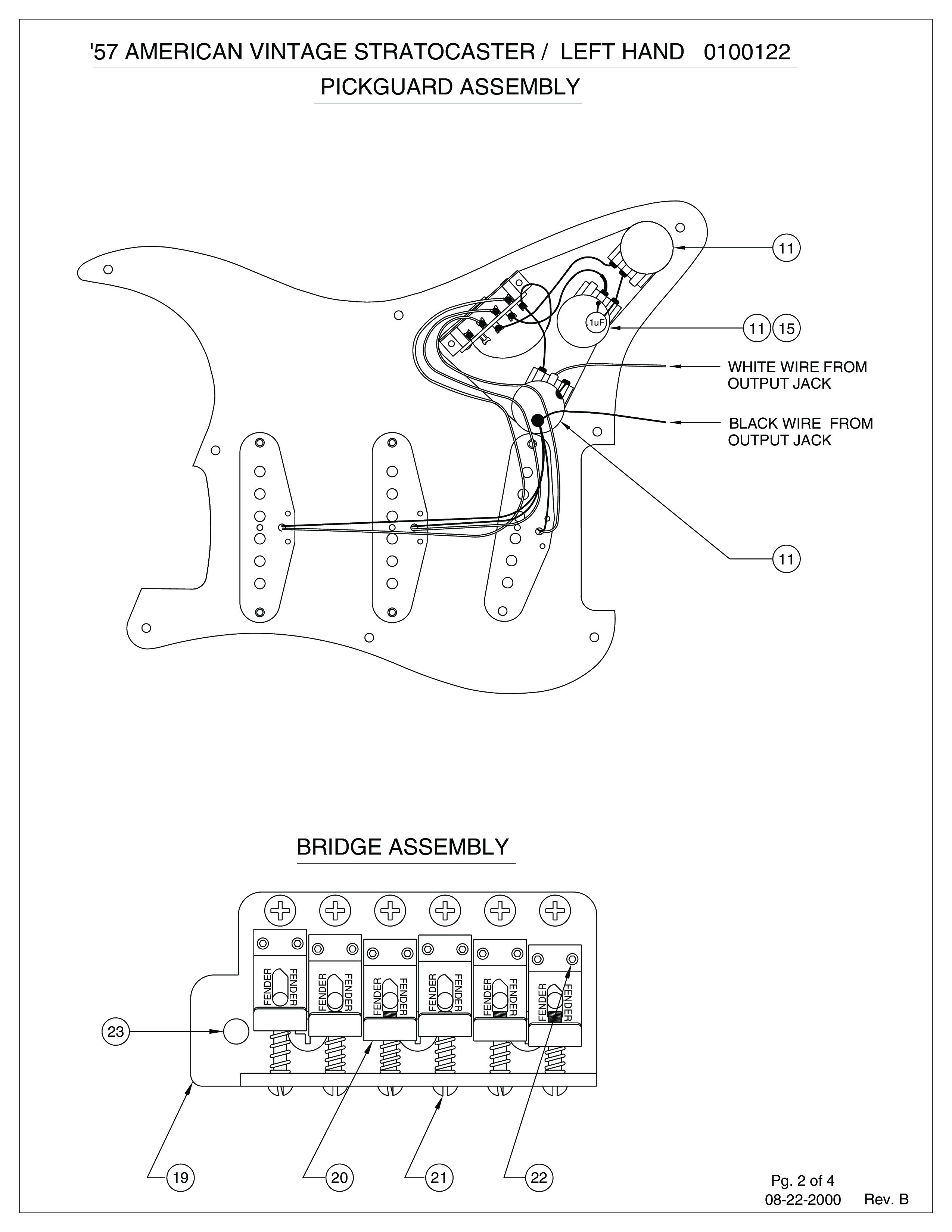 '57 AMERICAN VINTAGE STRATOCASTER / LEFT HAND 0100122

PICKGUARD ASSEMBLY

11

.1uF

11 15

WHITE WIRE FROM OUTPUT JACK

BLACK WIRE FROM OUTPUT JACK

11

BRIDGE ASSEMBLY

FENDER FENDER
FENDER FENDER
FENDER FENDER
FENDER FENDER
FENDER FENDER
FENDER FENDER

23

19 20 21 22

Pg. 2 of 4
08-22-2000 Rev. B