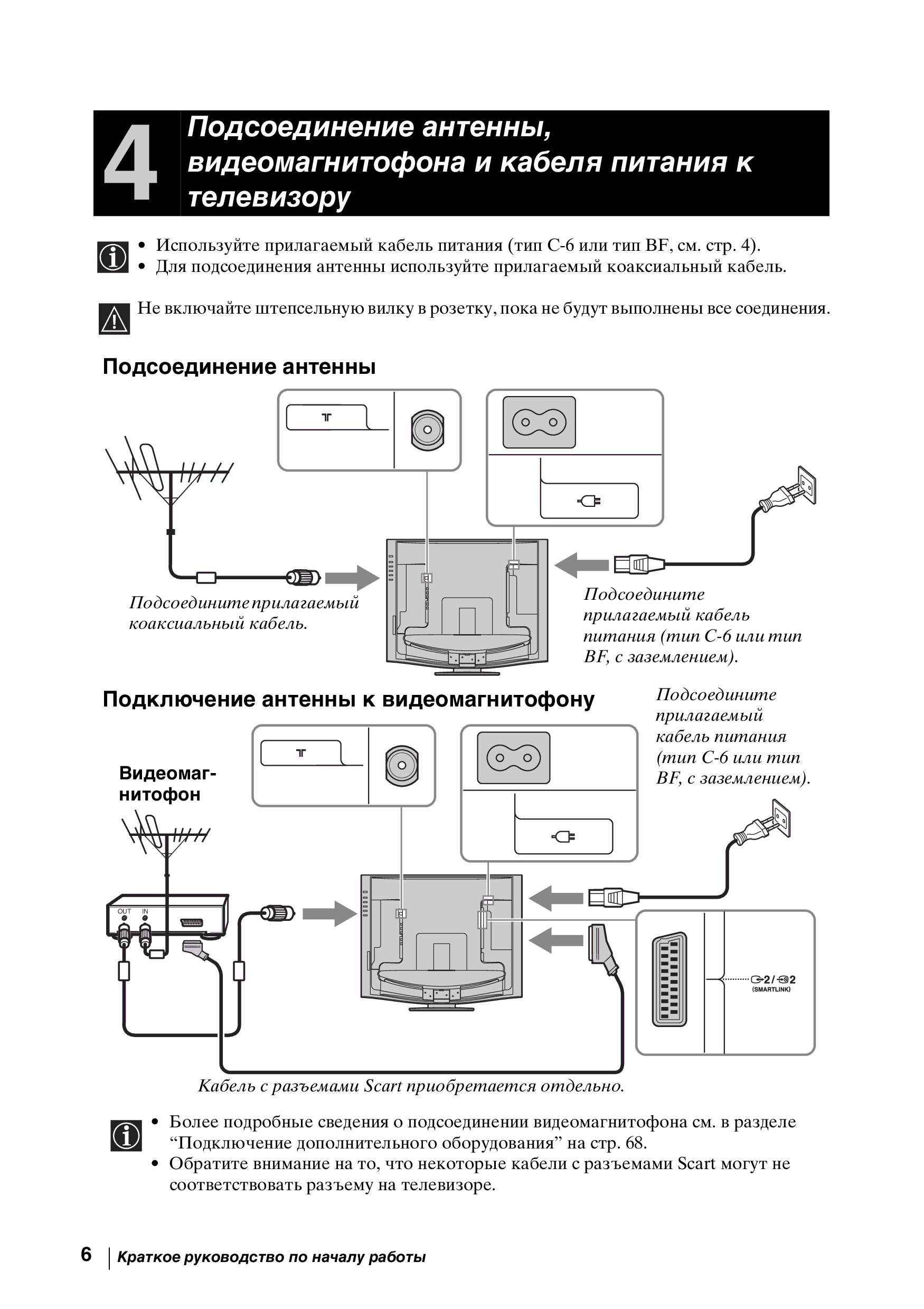 4

Подсоединение антенны, видеомагнитофона и кабеля питания к телевизору

• Используйте прилагаемый кабель питания (тип C-6 или тип BF, см. стр. 4).
• Для подсоединения антенны используйте прилагаемый коаксиальный кабель.

Не включайте штепсельную вилку в розетку, пока не будут выполнены все соединения.

Подсоединение антенны

Подсоедините прилагаемый коаксиальный кабель.

Подсоедините прилагаемый кабель питания (тип C-6 или тип BF, с заземлением).

Подключение антенны к видеомагнитофону

Подсоедините прилагаемый кабель питания (тип C-6 или тип BF, с заземлением).

Видеомагнитофон

OUT IN

2/ 2
(SMARTLINK)

Кабель с разъемами Scart приобретается отдельно.

• Более подробные сведения о подсоединении видеомагнитофона см. в разделе “Подключение дополнительного оборудования” на стр. 68.
• Обратите внимание на то, что некоторые кабели с разъемами Scart могут не соответствовать разъему на телевизоре.

6 Краткое руководство по началу работы