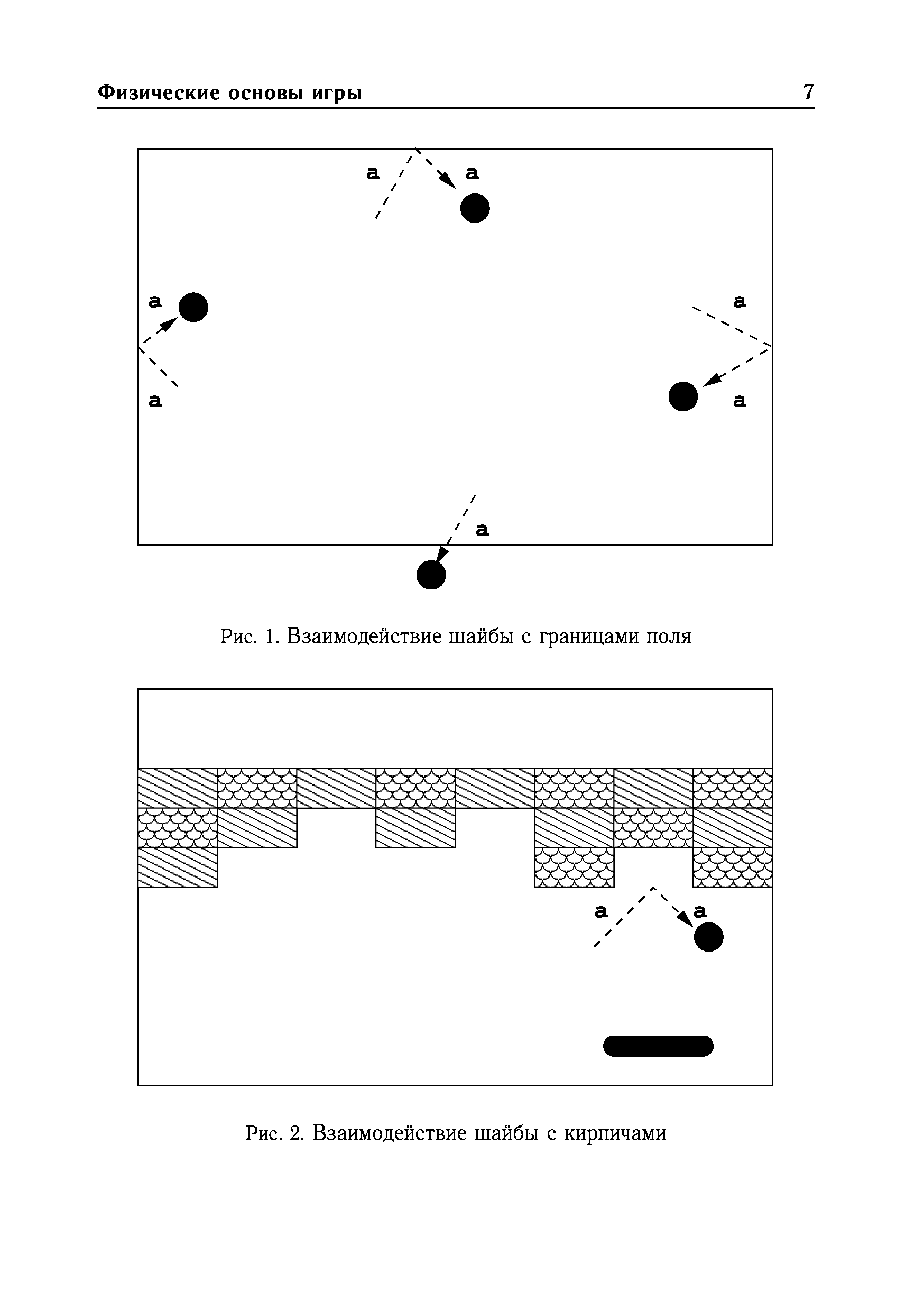 Физические основы игры 7

a a

a a

a a

a

Рис. 1. Взаимодействие шайбы с границами поля

a a

Рис. 2. Взаимодействие шайбы с кирпичами